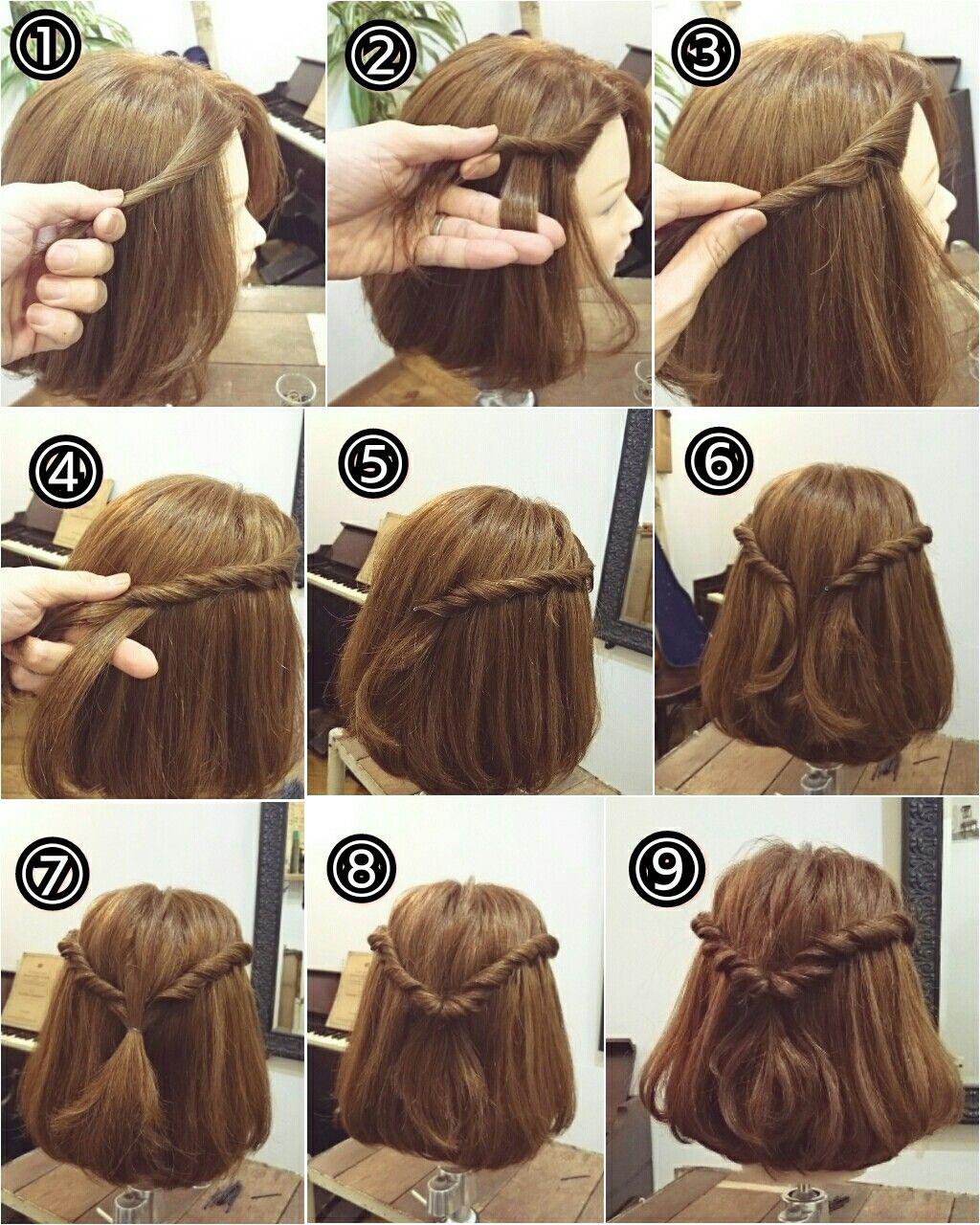 ①
②
③
④
⑤
⑥
⑦
⑧
⑨