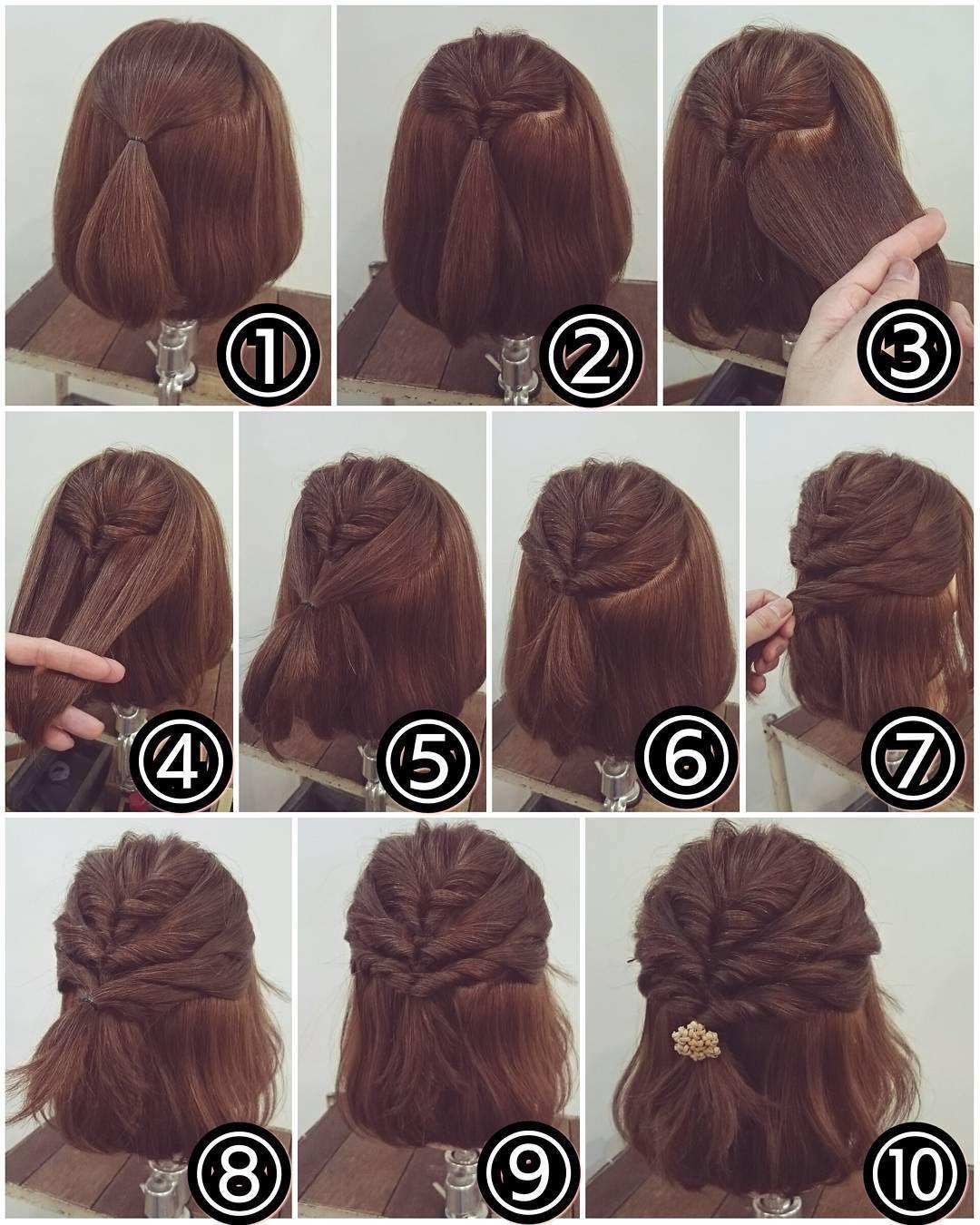 ①
②
③
④
⑤
⑥
⑦
⑧
⑨
⑩