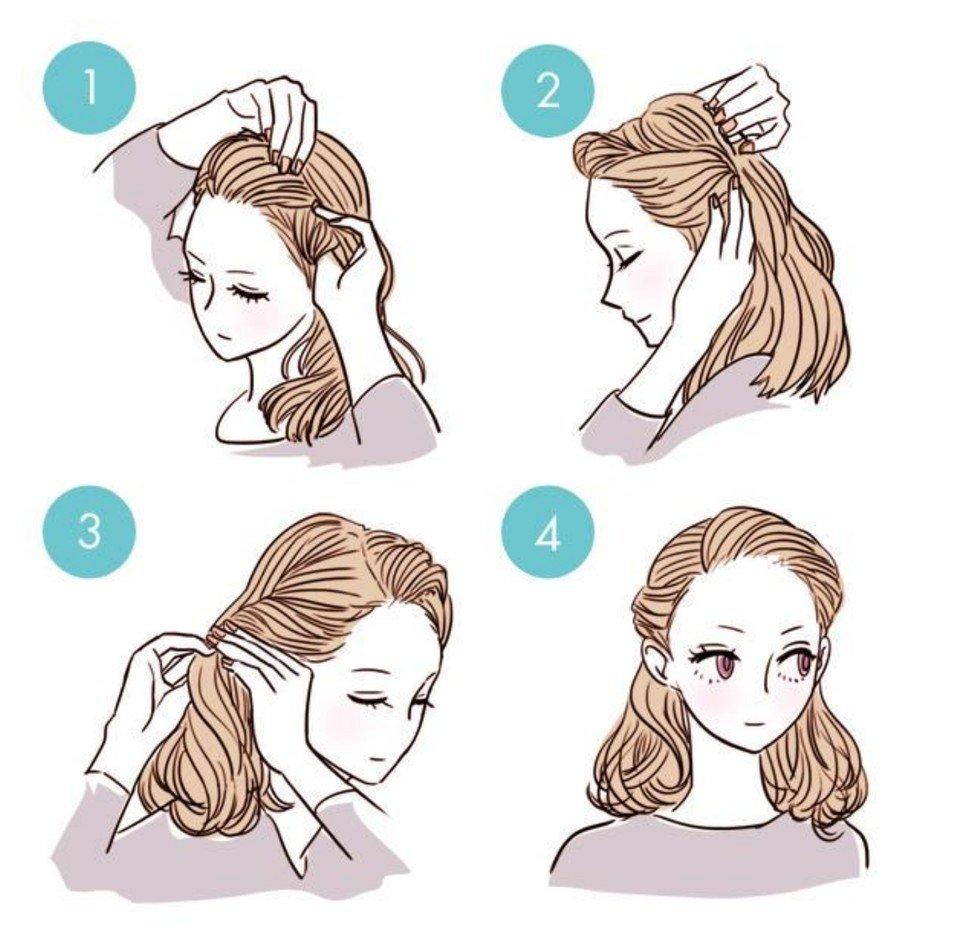 1

2

3

4