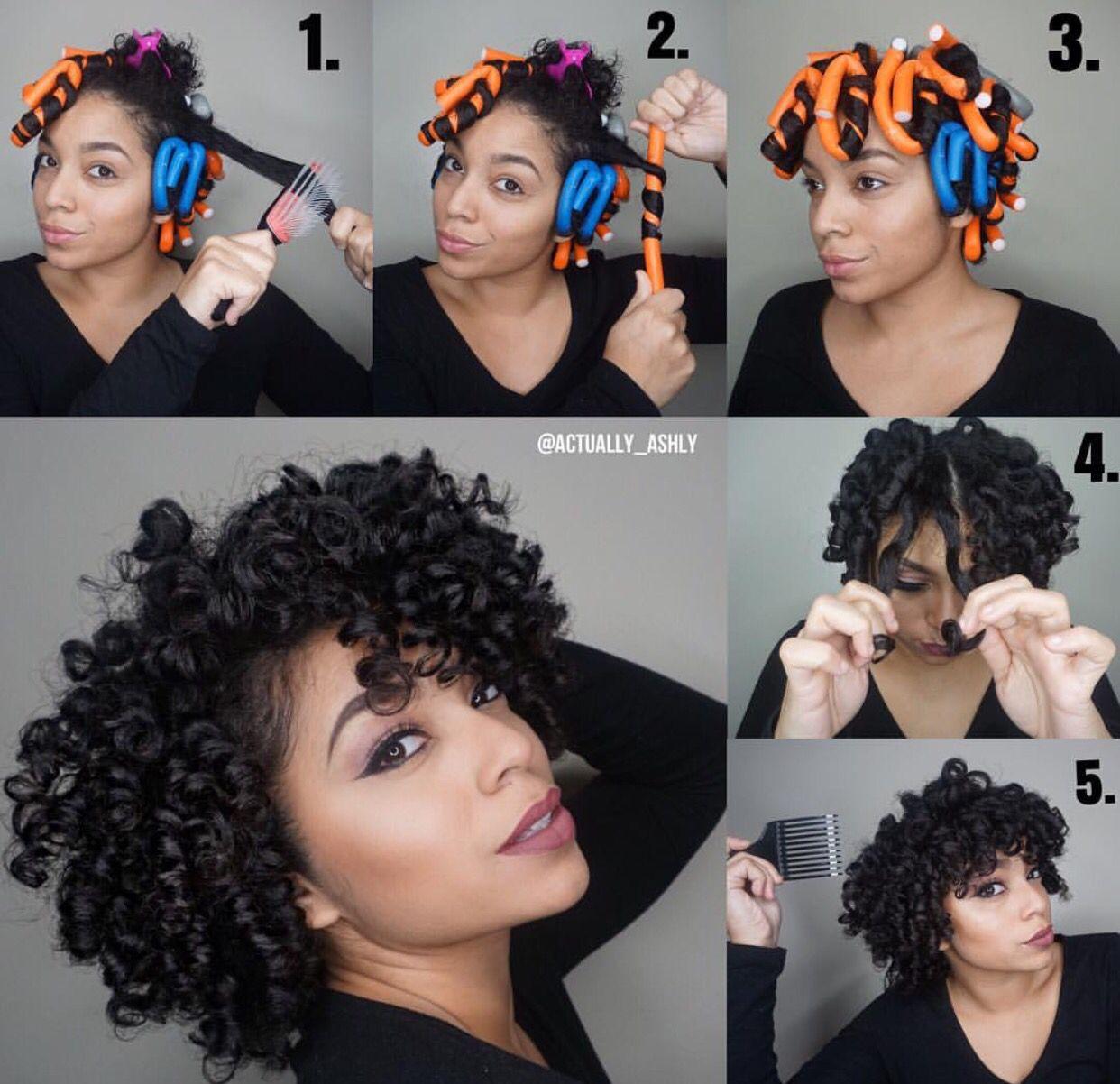 1.

2.

3.

@ACTUALLY_ASHLY

4.

5.