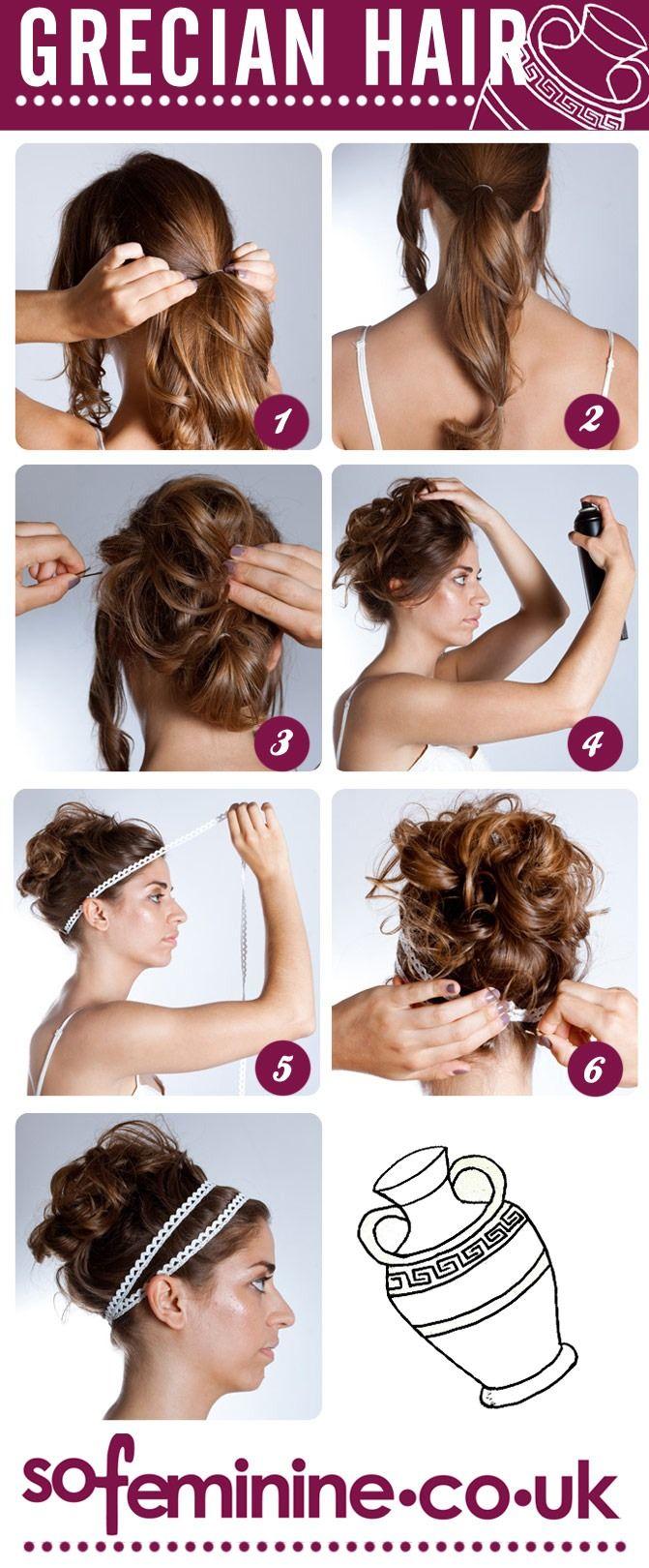 GRECIAN HAIR

1

2

3

4

5

6

sofeminine•co•uk