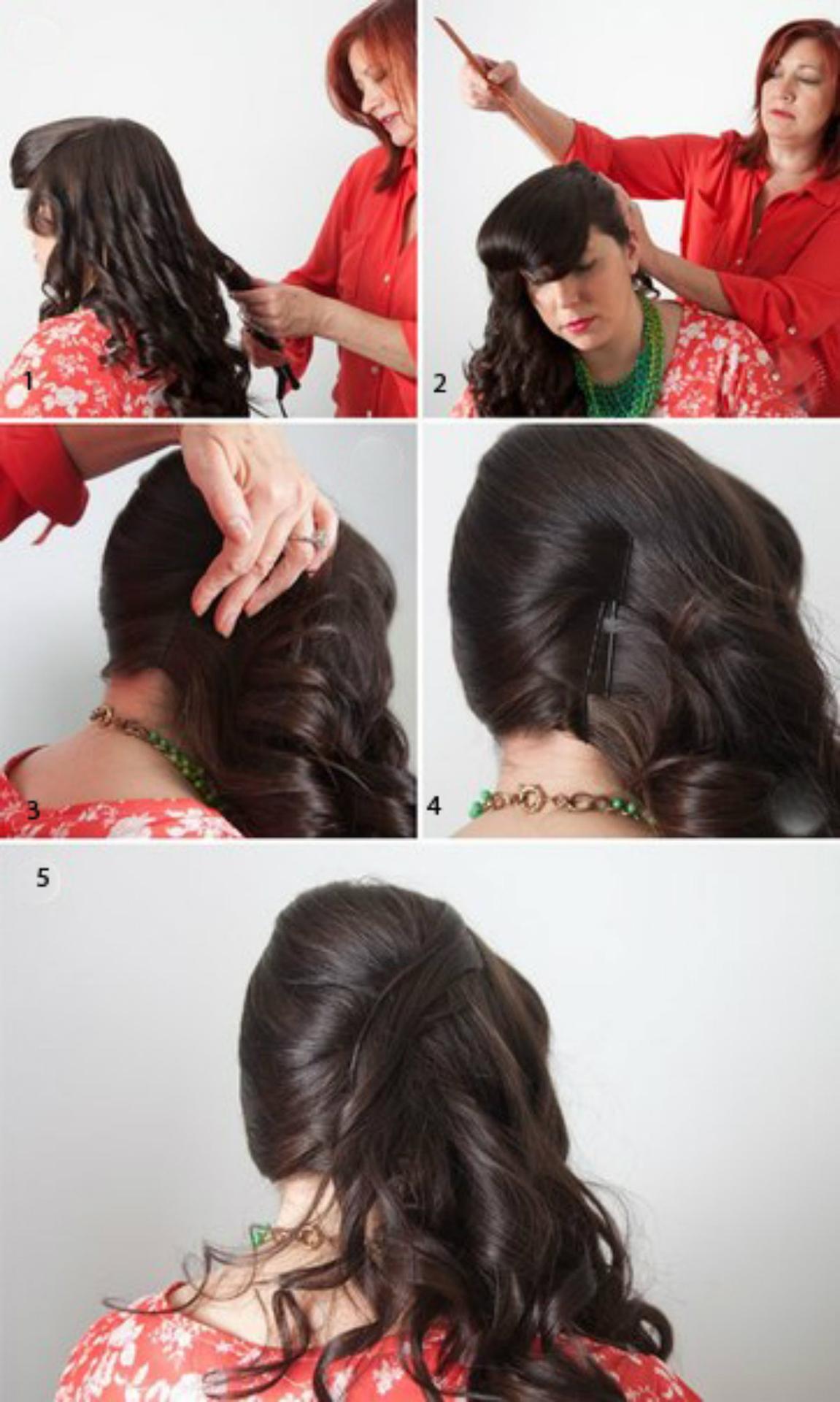 1

2

3

4

5