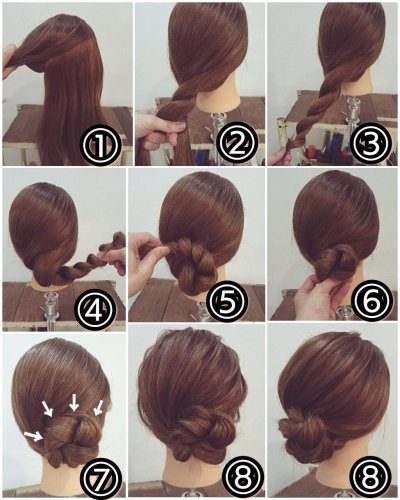 ①
②
③
④
⑤
⑥
⑦
⑧
⑧