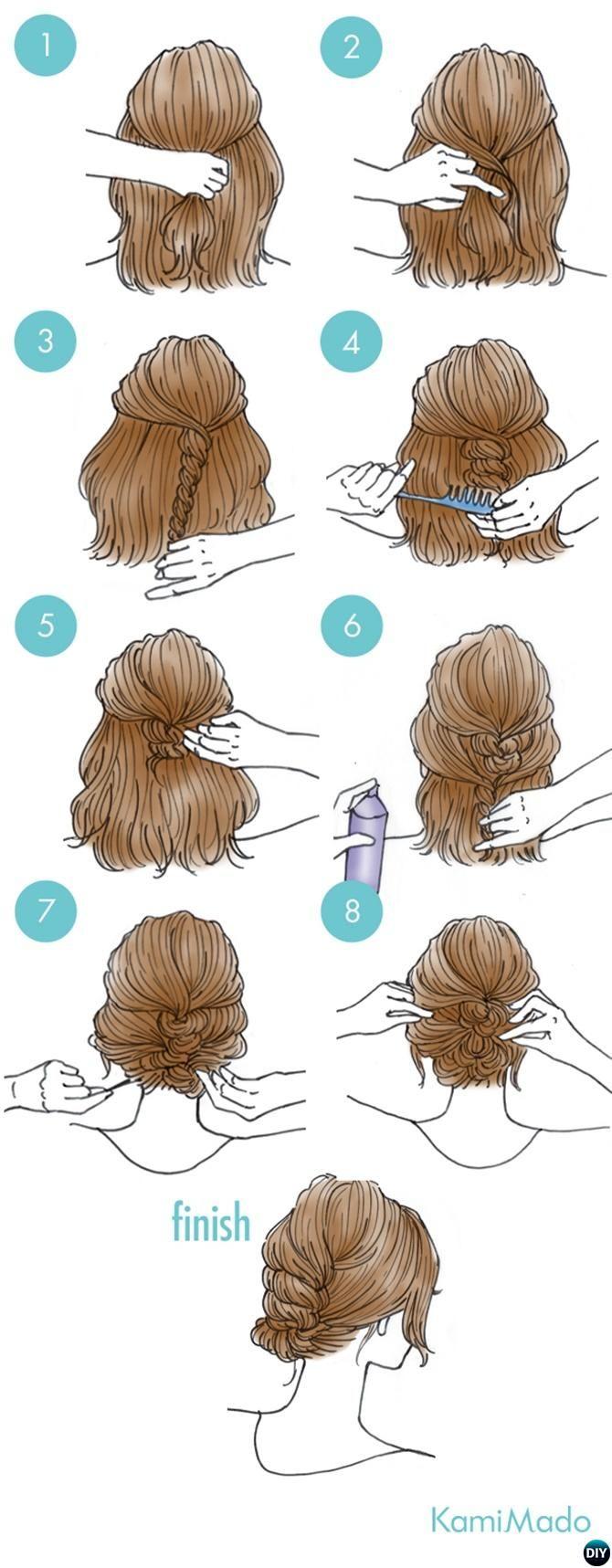 1

2

3

4

5

6

7

8

finish

KamiMado

DIY