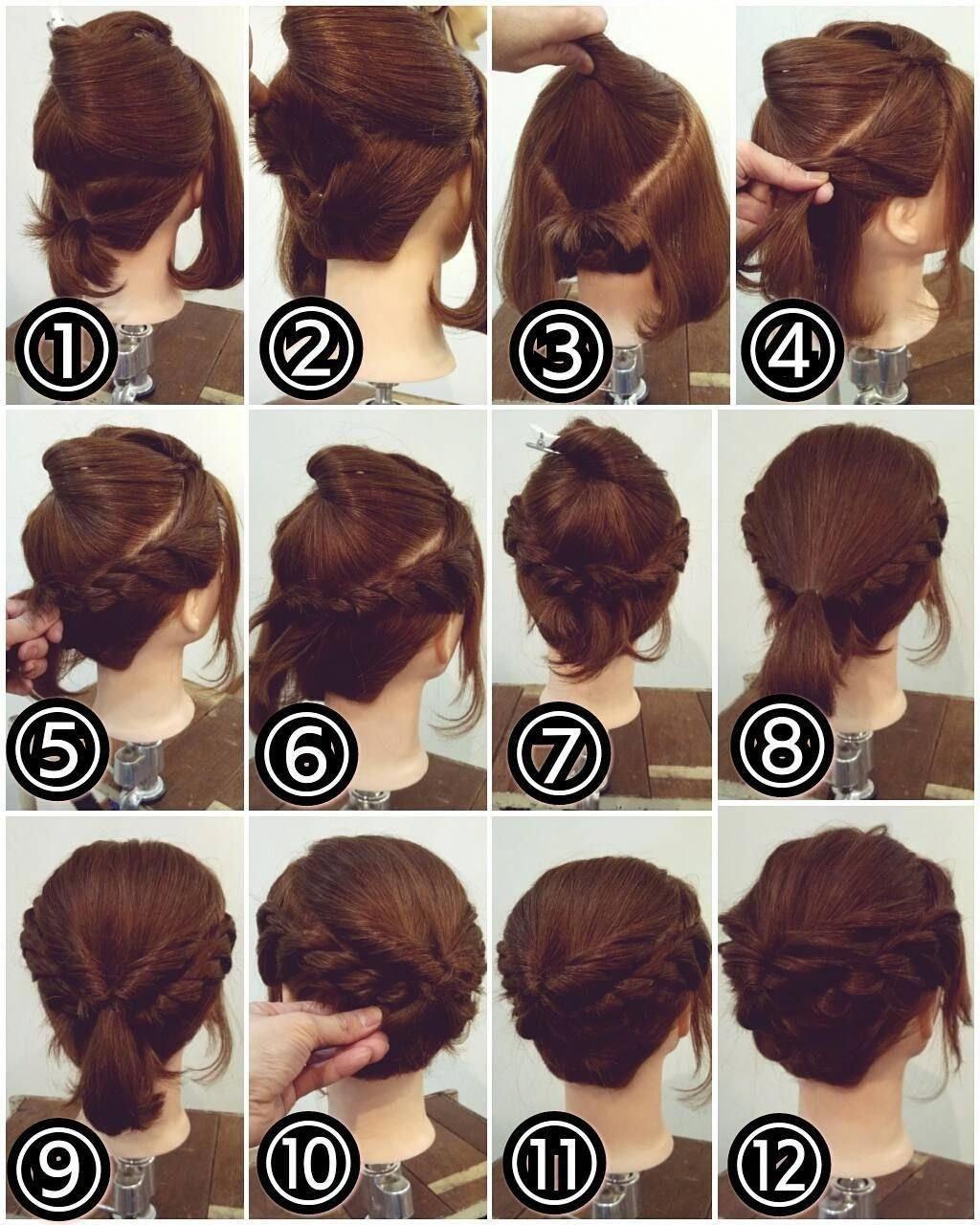 ①
②
③
④
⑤
⑥
⑦
⑧
⑨
⑩
⑪
⑫