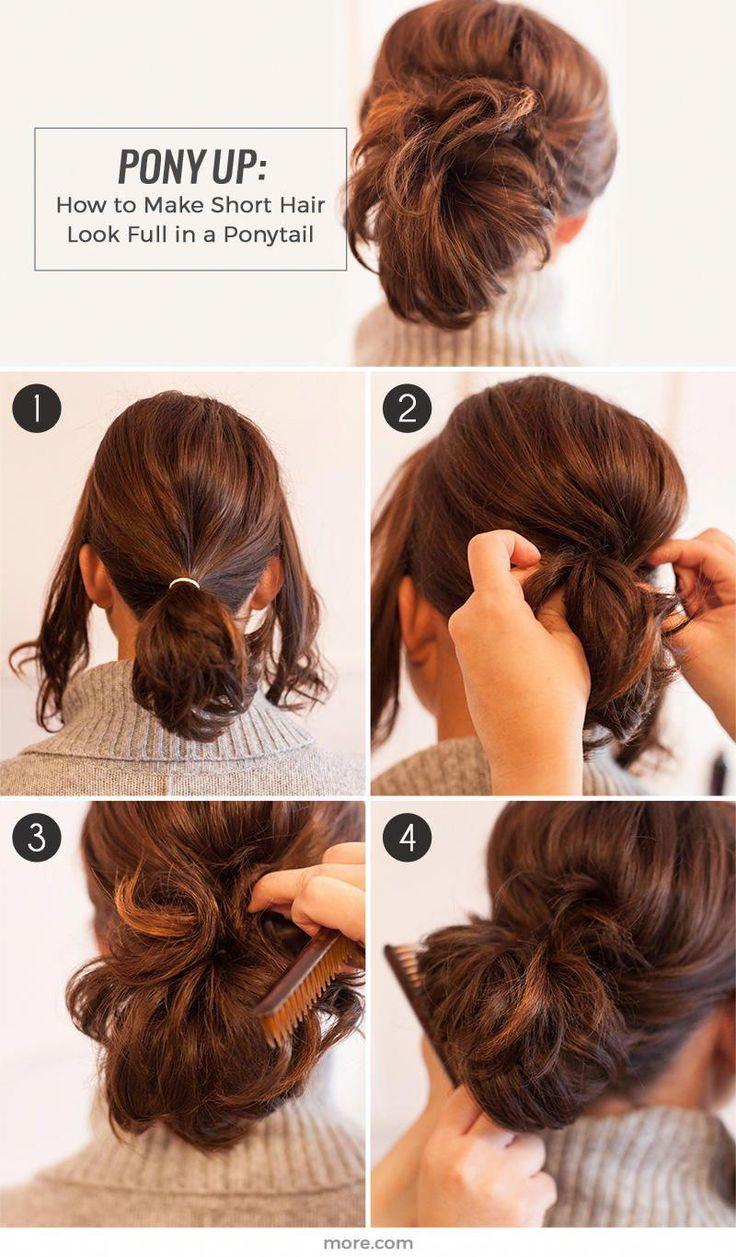 PONY UP:
How to Make Short Hair Look Full in a Ponytail

1

2

3

4

more.com