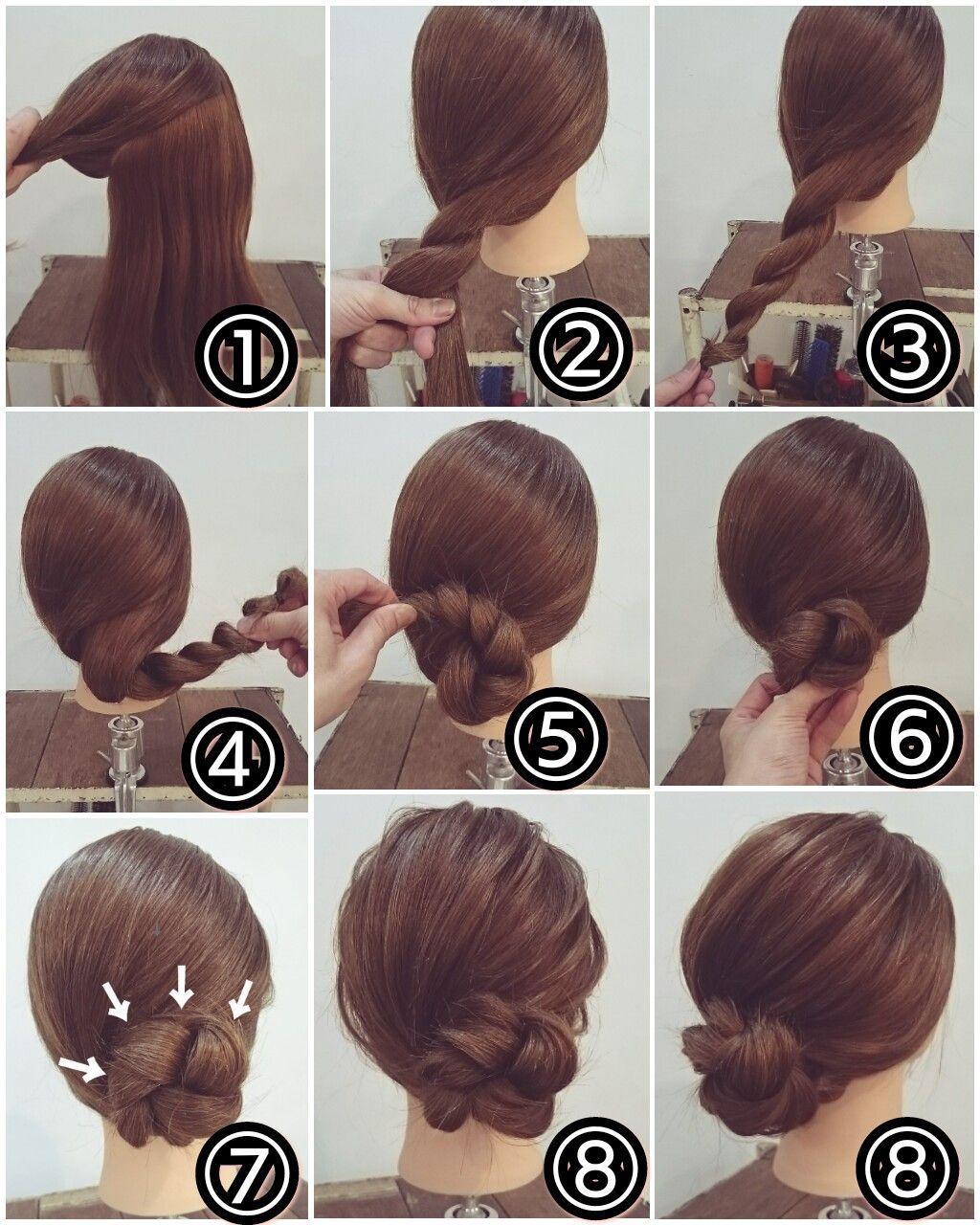 ①
②
③
④
⑤
⑥
⑦
⑧
⑧