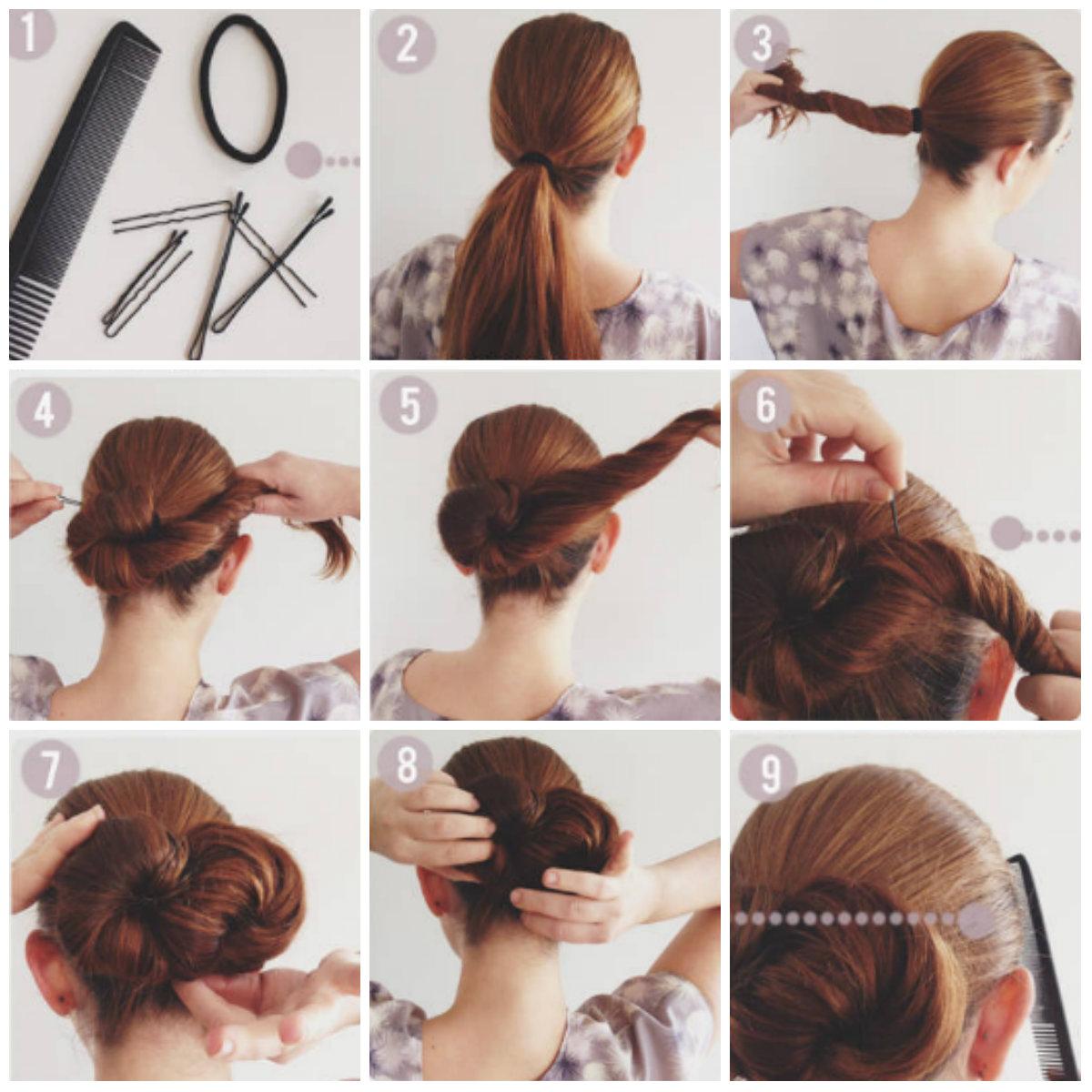 1
2
3
4
5
6
7
8
9