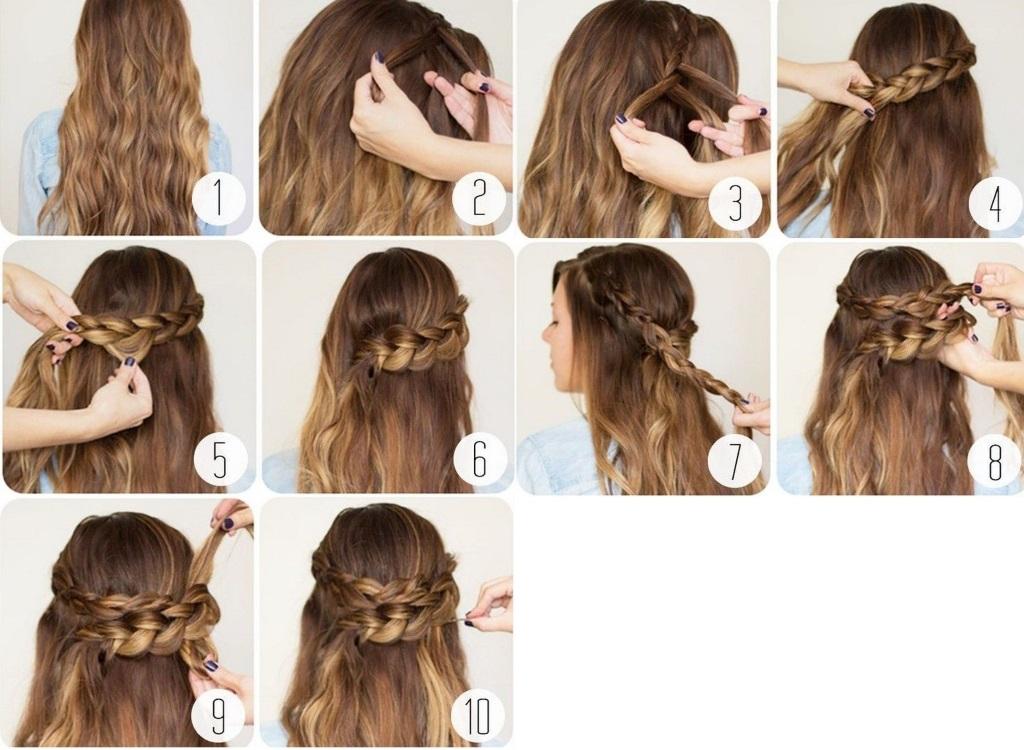 1
2
3
4
5
6
7
8
9
10