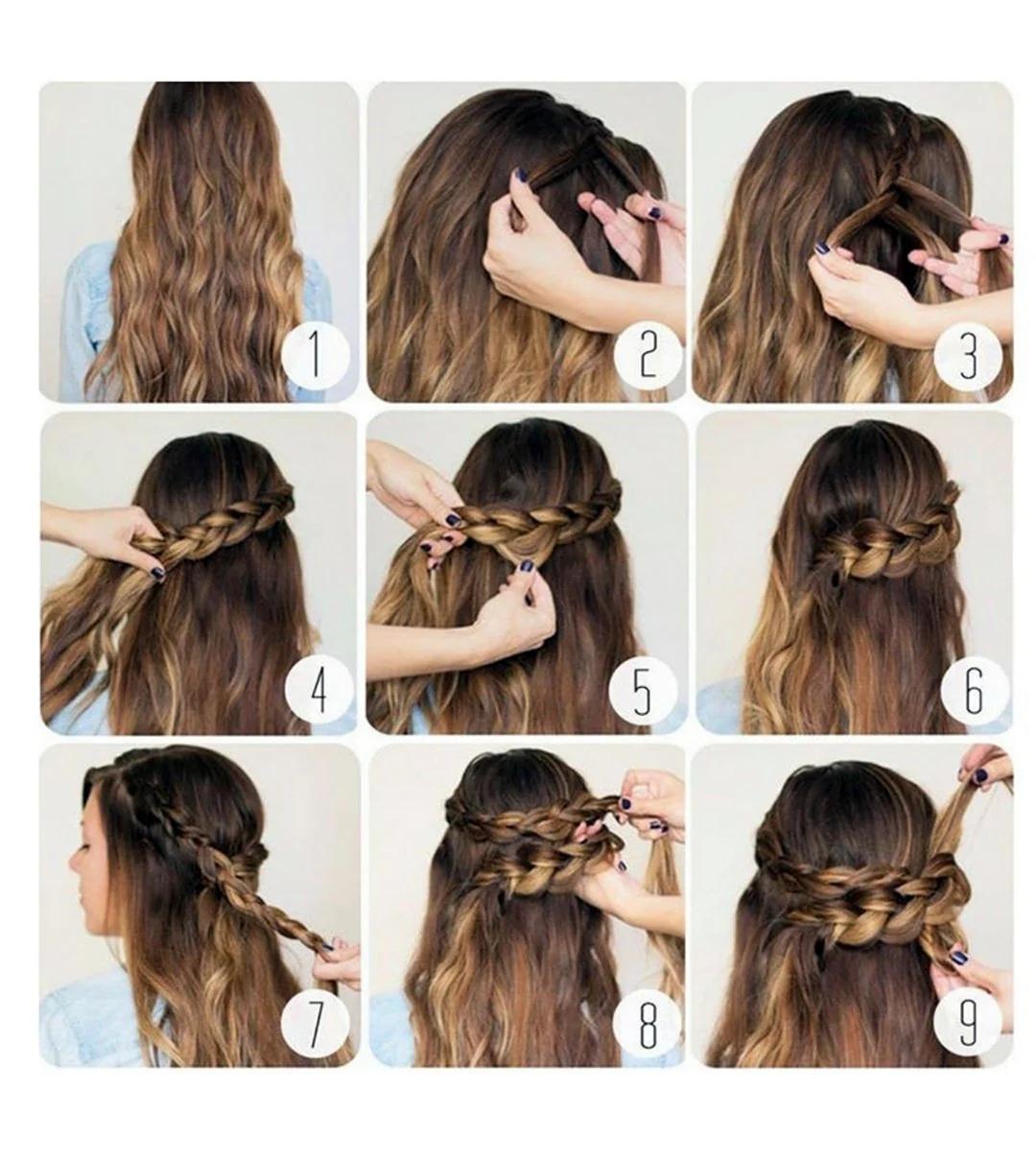 1
2
3
4
5
6
7
8
9