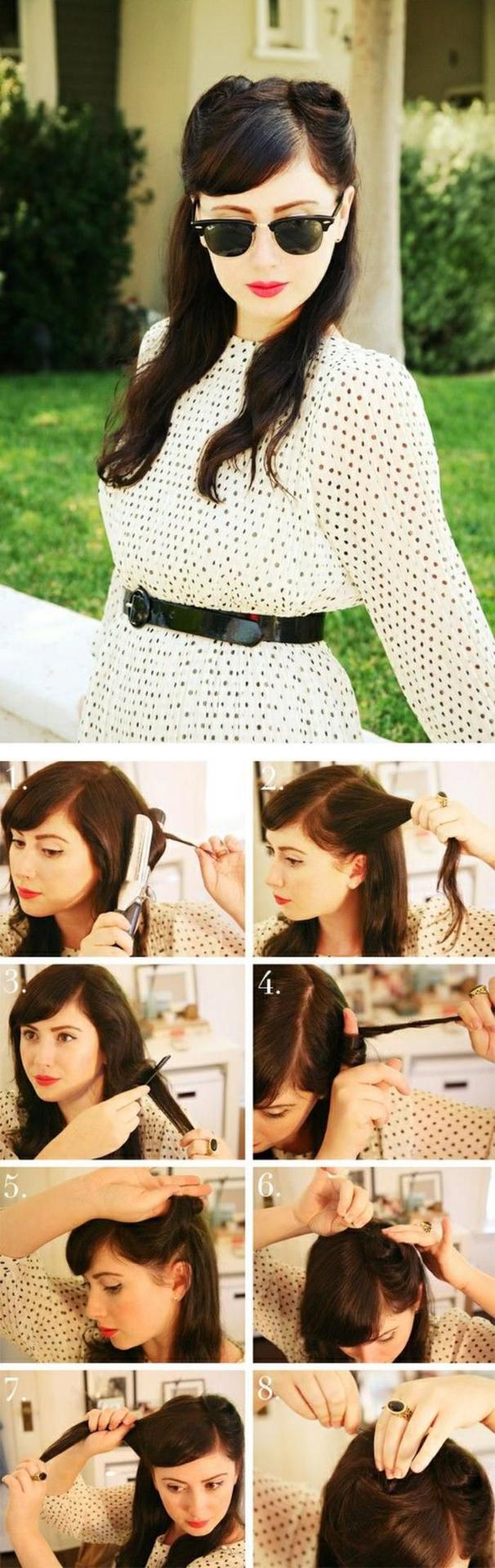 1.

2.

3.

4.

5.

6.

7.

8.