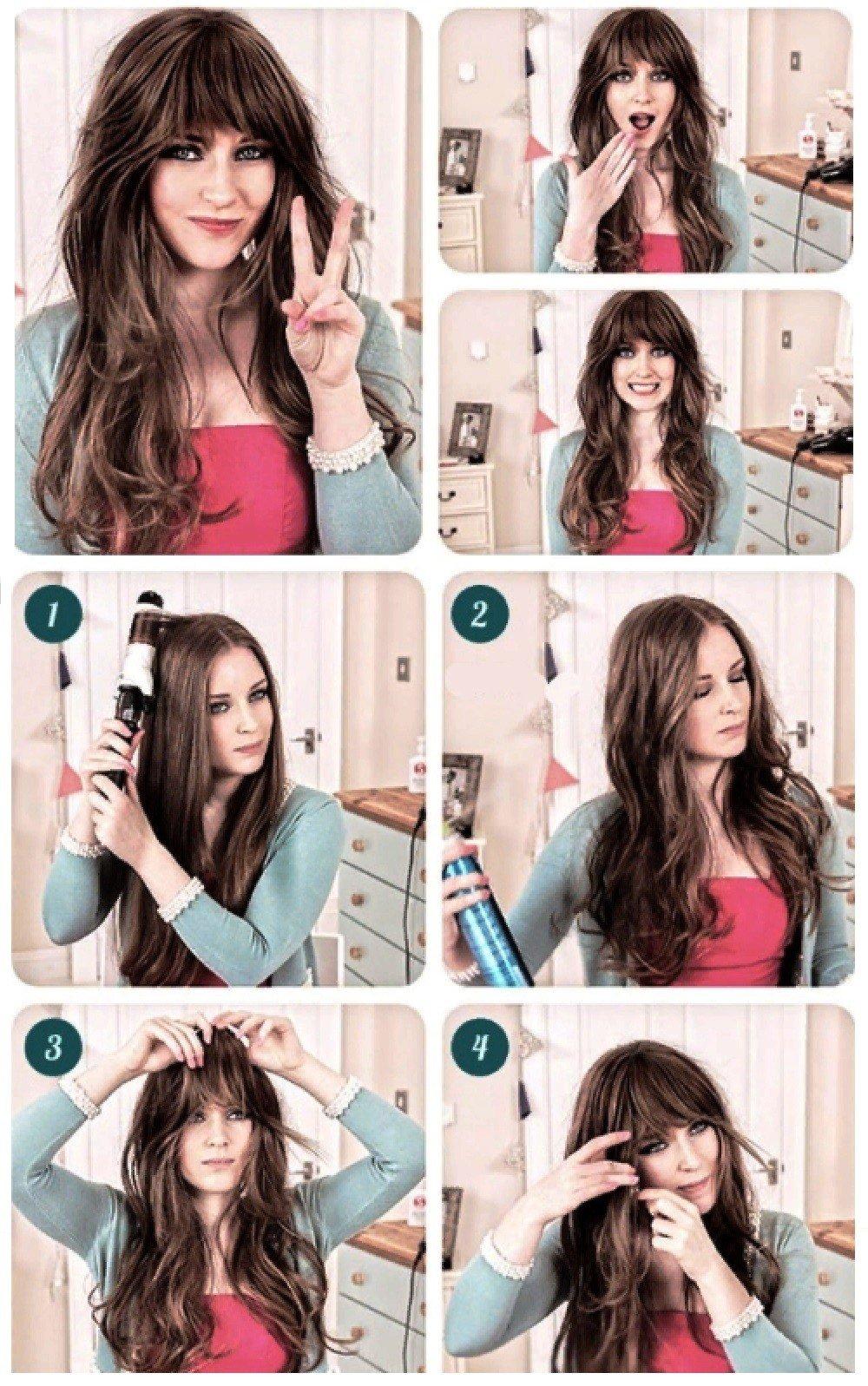 1

2

3

4