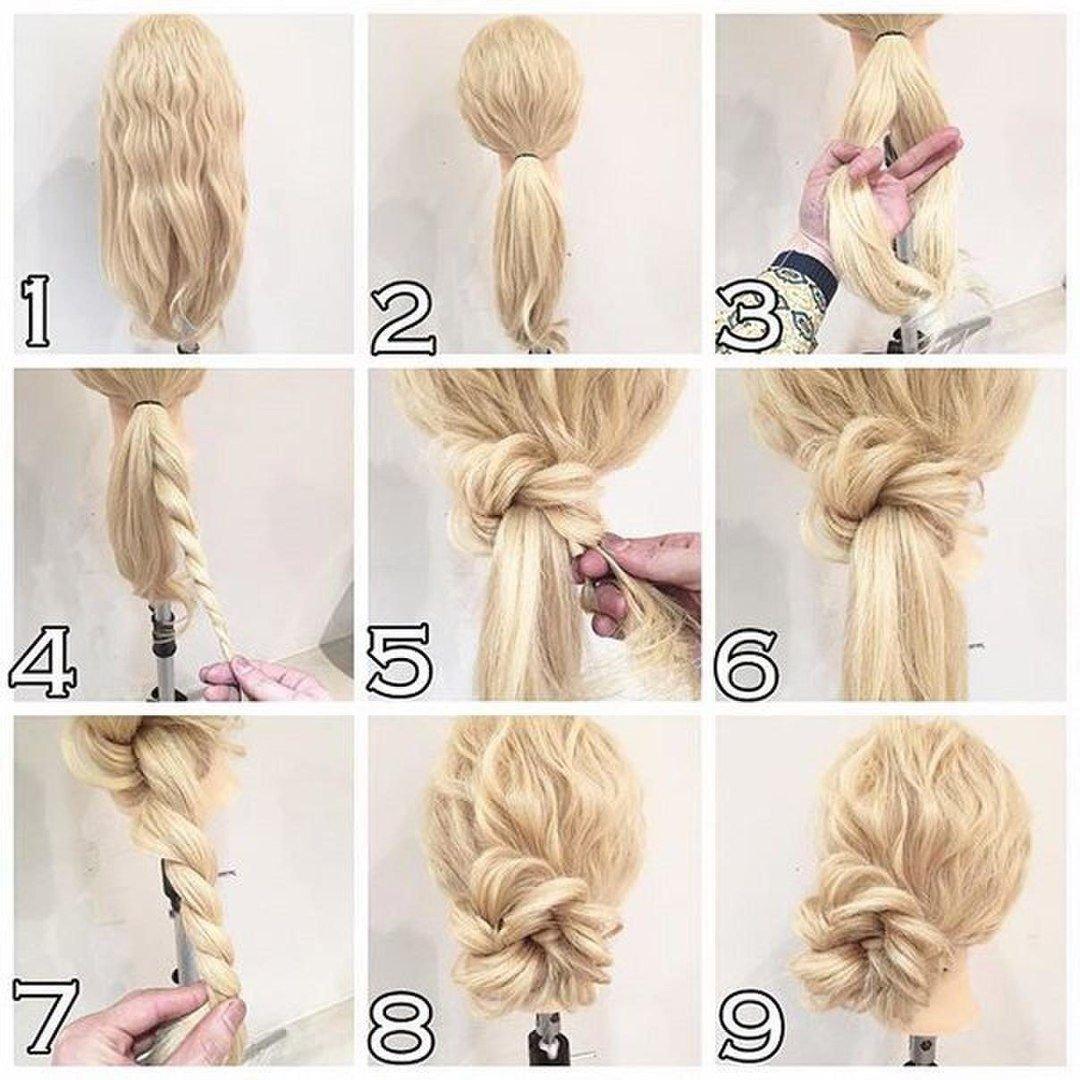 1

2

3

4

5

6

7

8

9