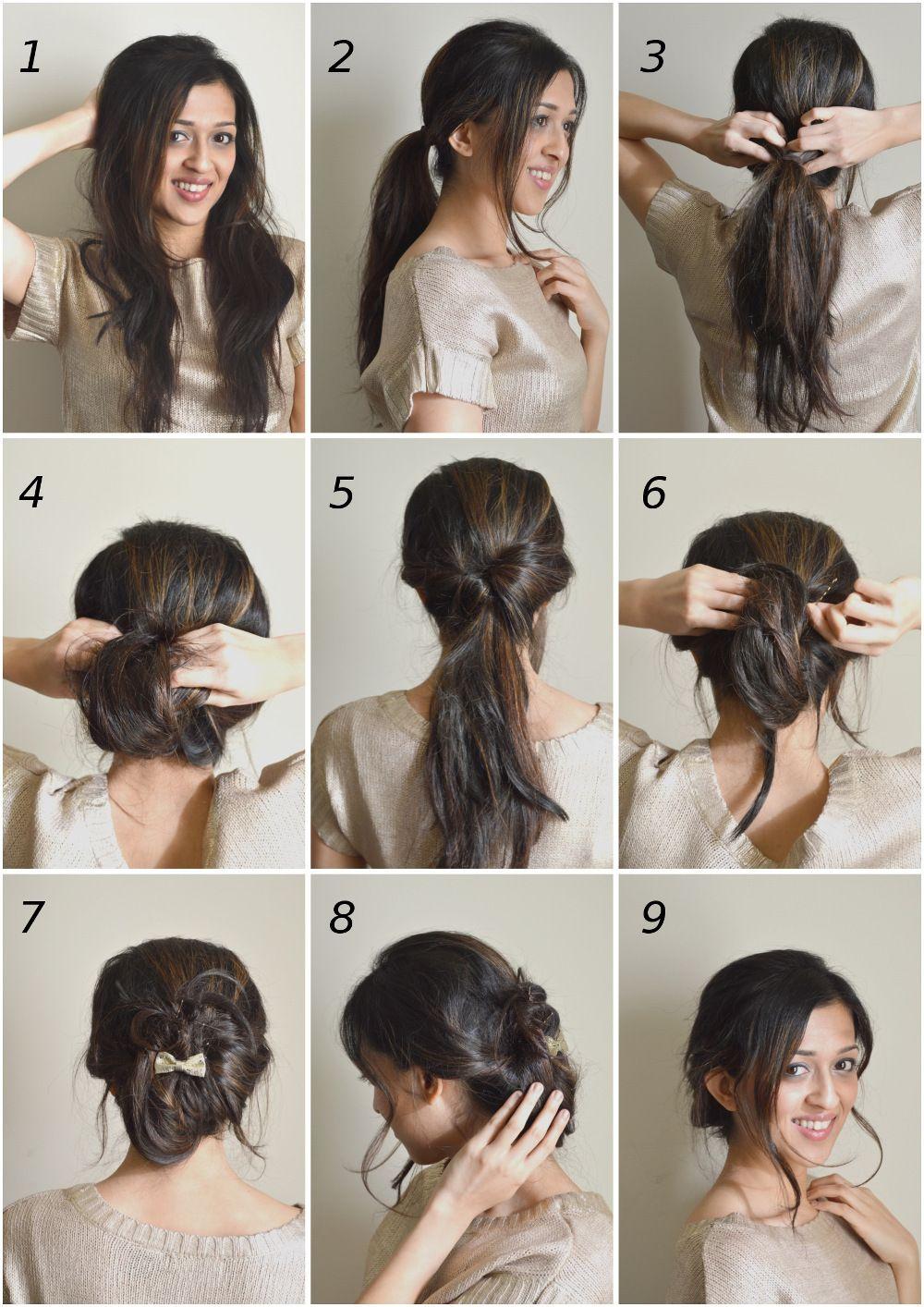 1

2

3

4

5

6

7

8

9