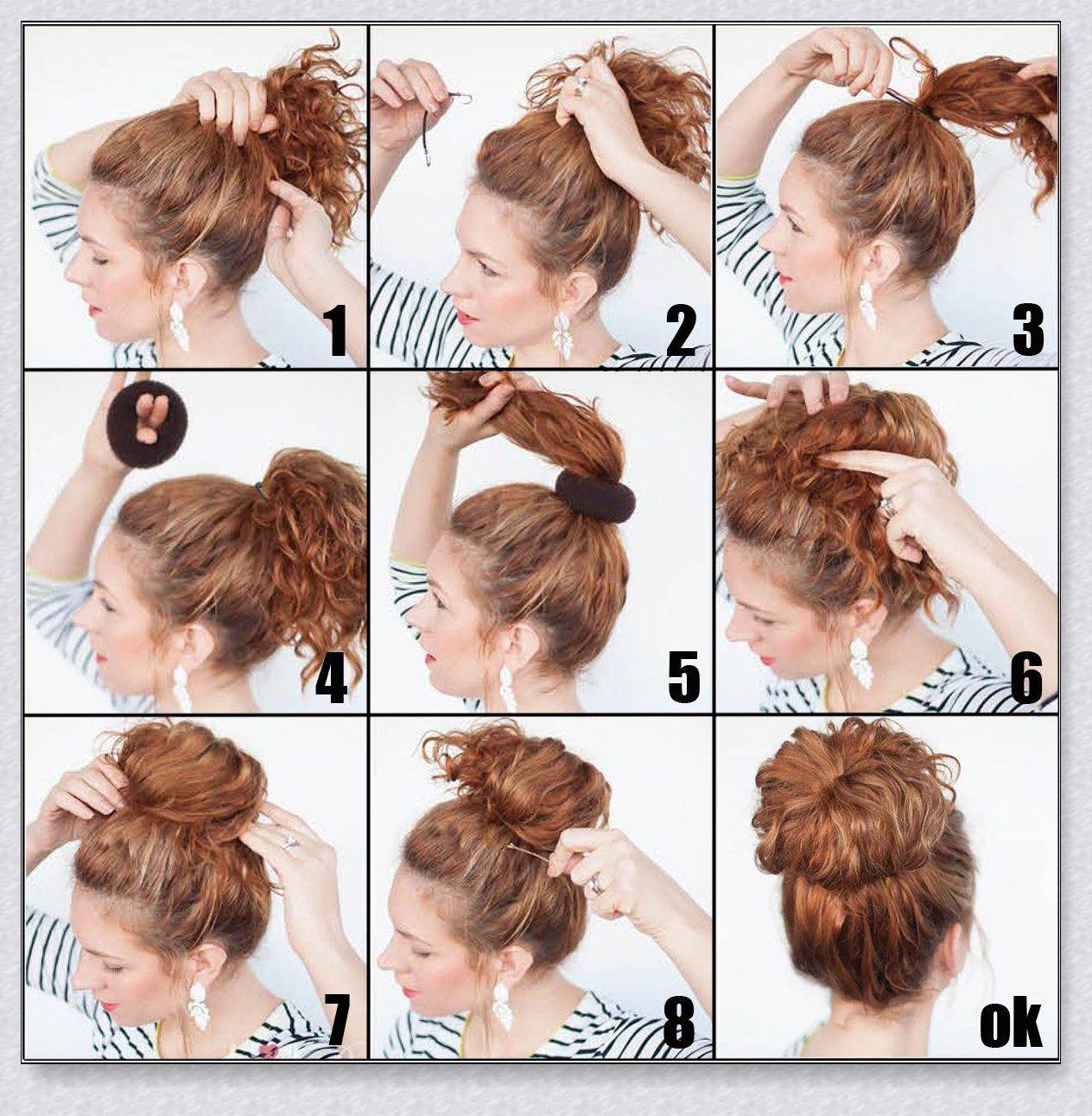 1

2

3

4

5

6

7

8

ok