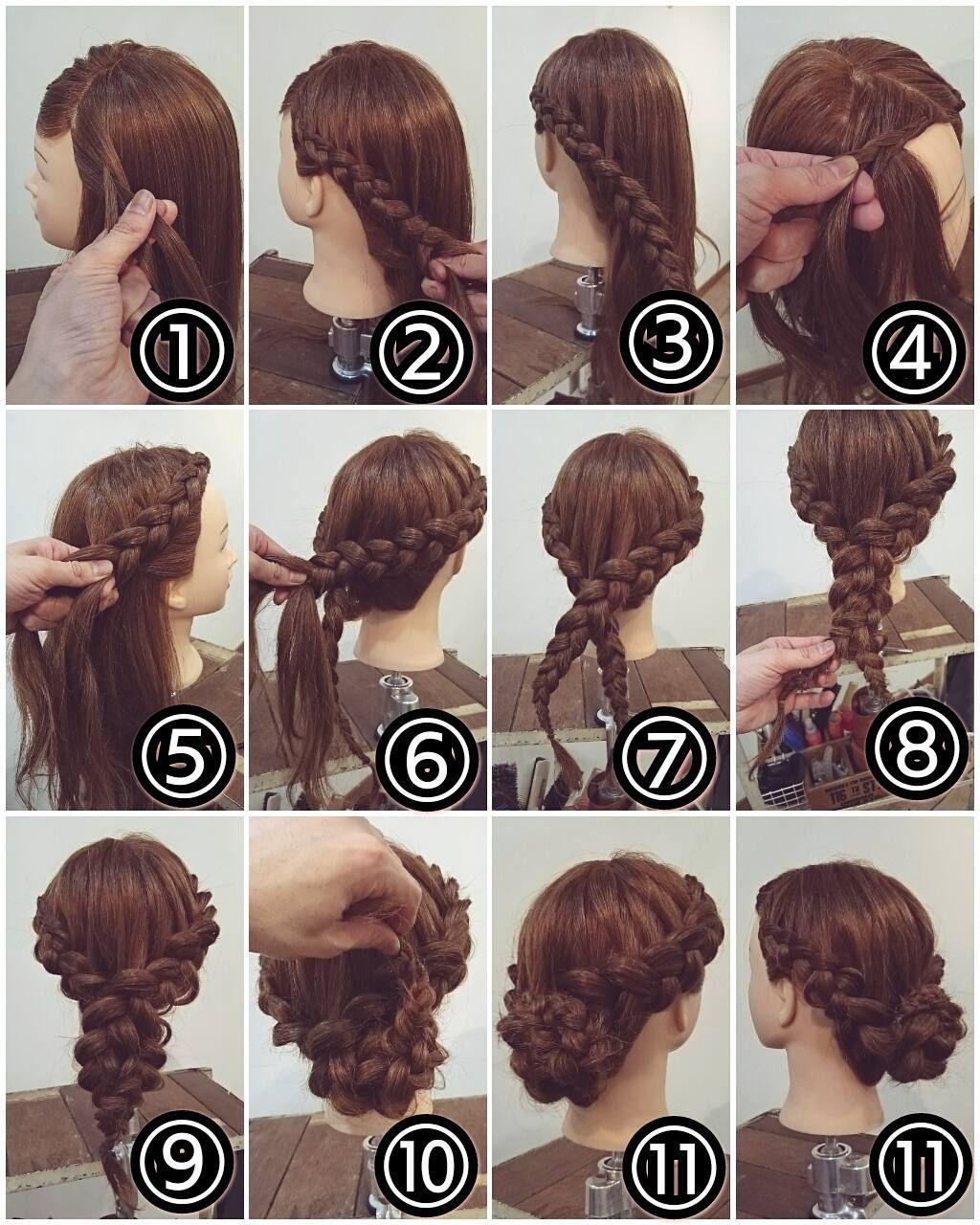 ①
②
③
④
⑤
⑥
⑦
⑧
⑨
⑩
⑪
⑪