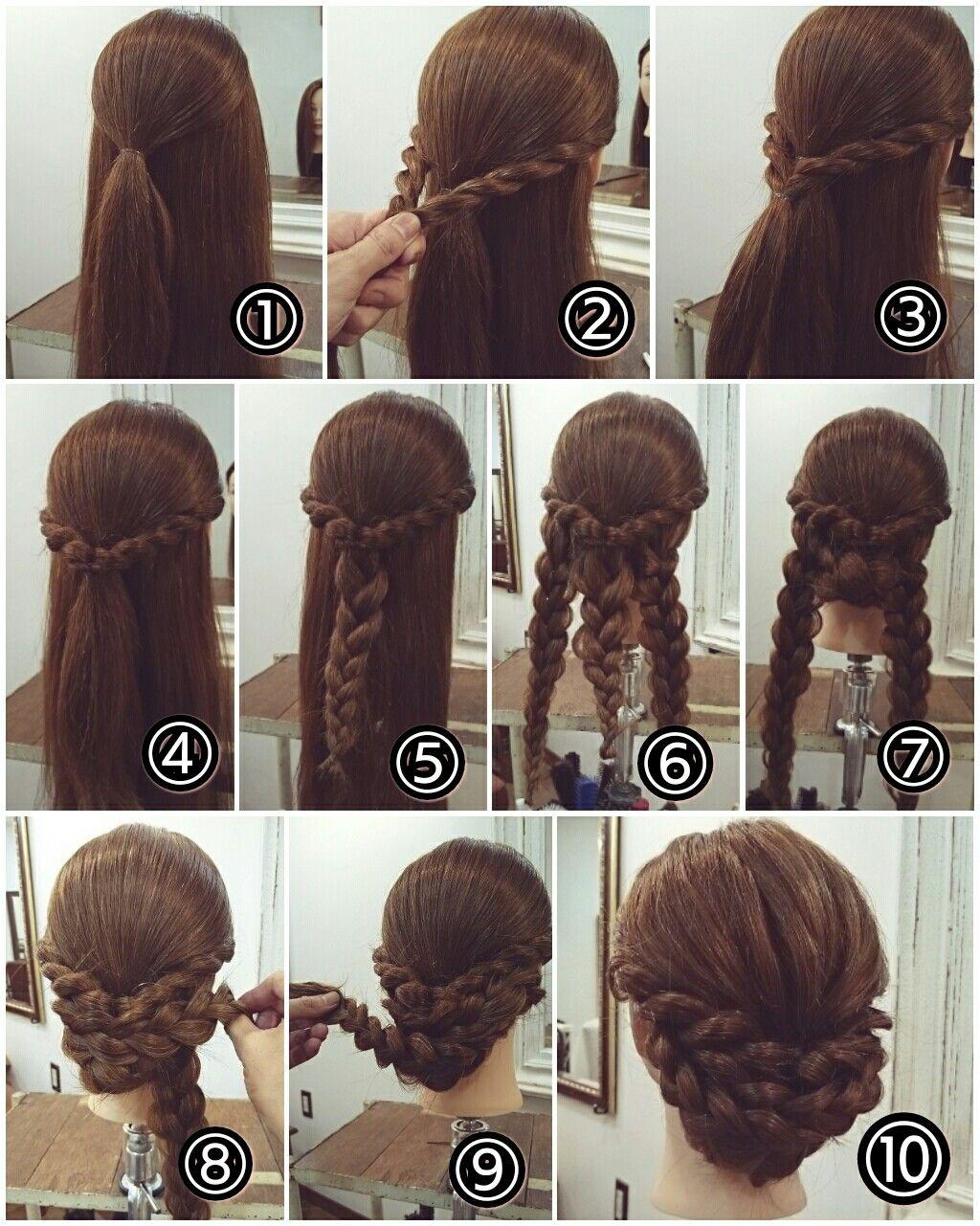 ①
②
③
④
⑤
⑥
⑦
⑧
⑨
⑩