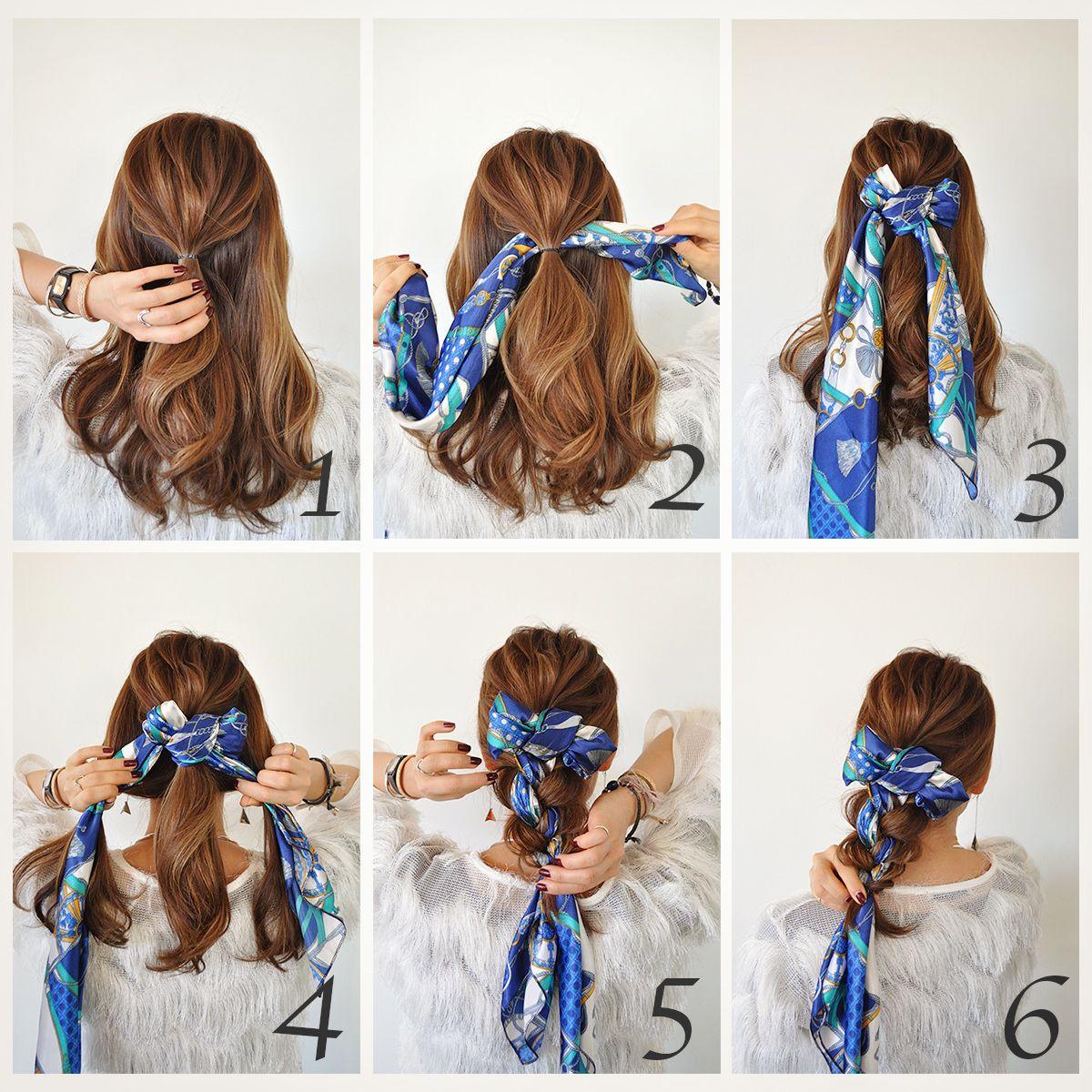 1
2
3
4
5
6