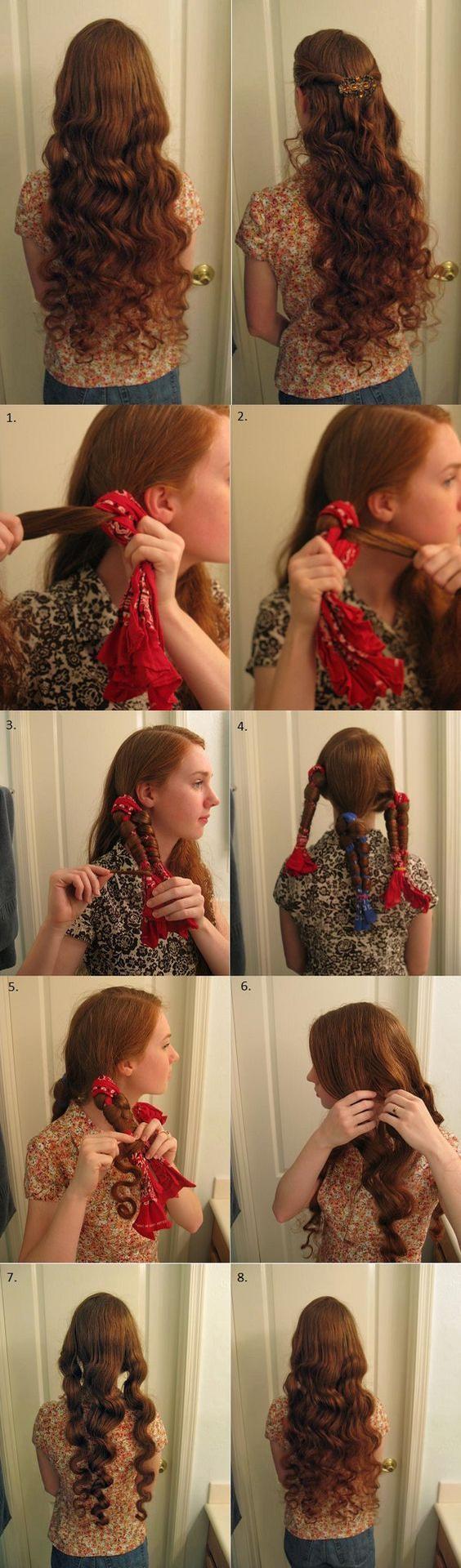 1.

2.

3.

4.

5.

6.

7.

8.