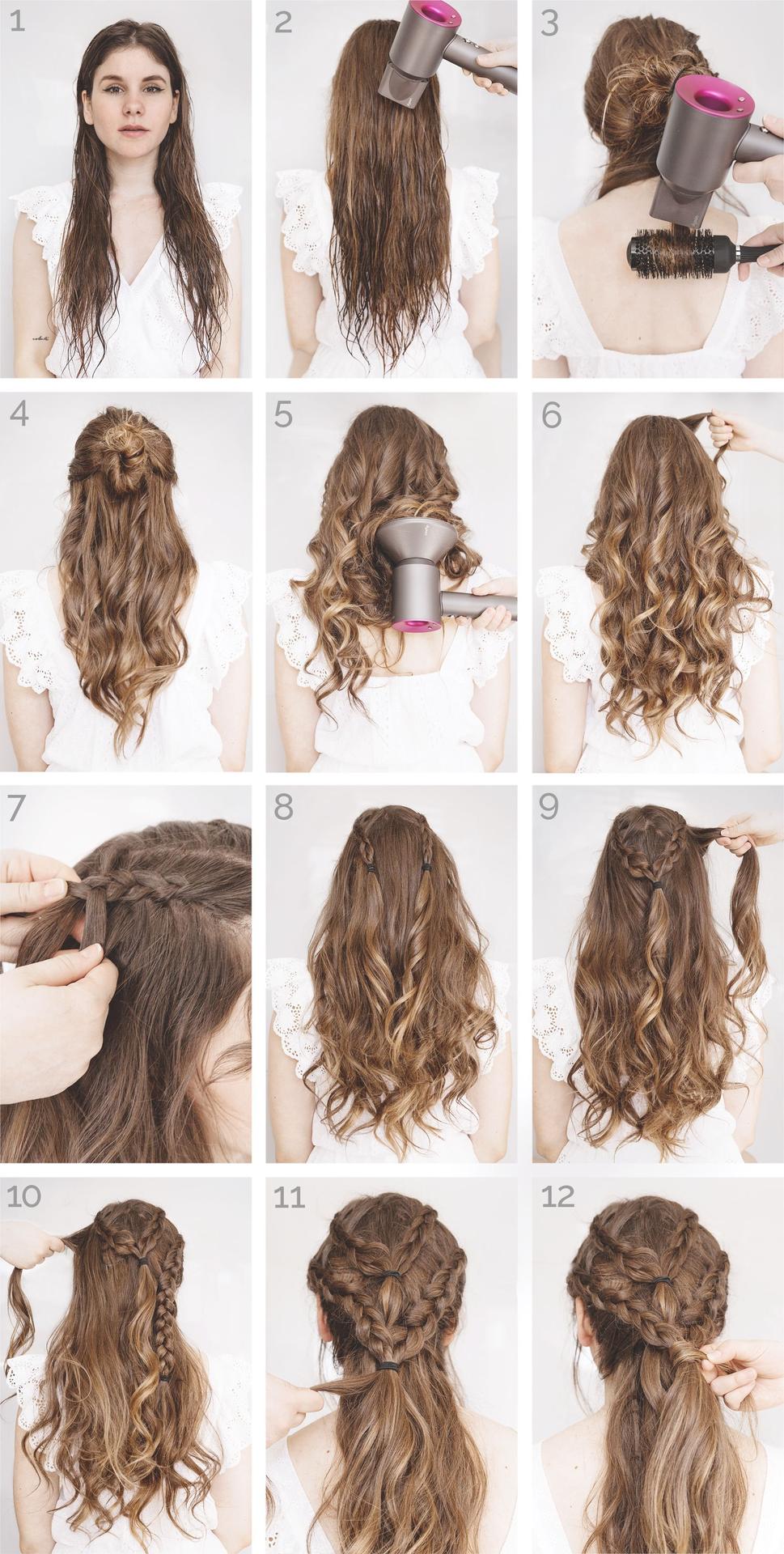 1
2
3
4
5
6
7
8
9
10
11
12