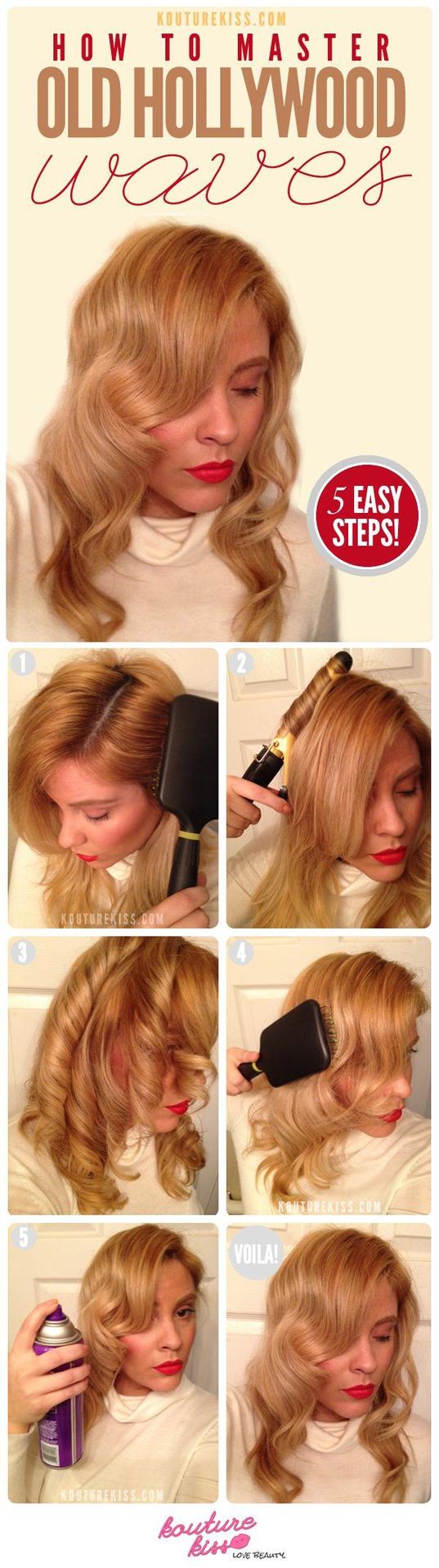 KOUTUREKISS.COM
HOW TO MASTER
OLD HOLLYWOOD
waves

5 EASY STEPS!

1

KOUTUREKISS.COM

2

3

4

KOUTUREKISS.COM

5

KOUTUREKISS.COM

VOILA!

kouture kiss
LOVE BEAUTY.