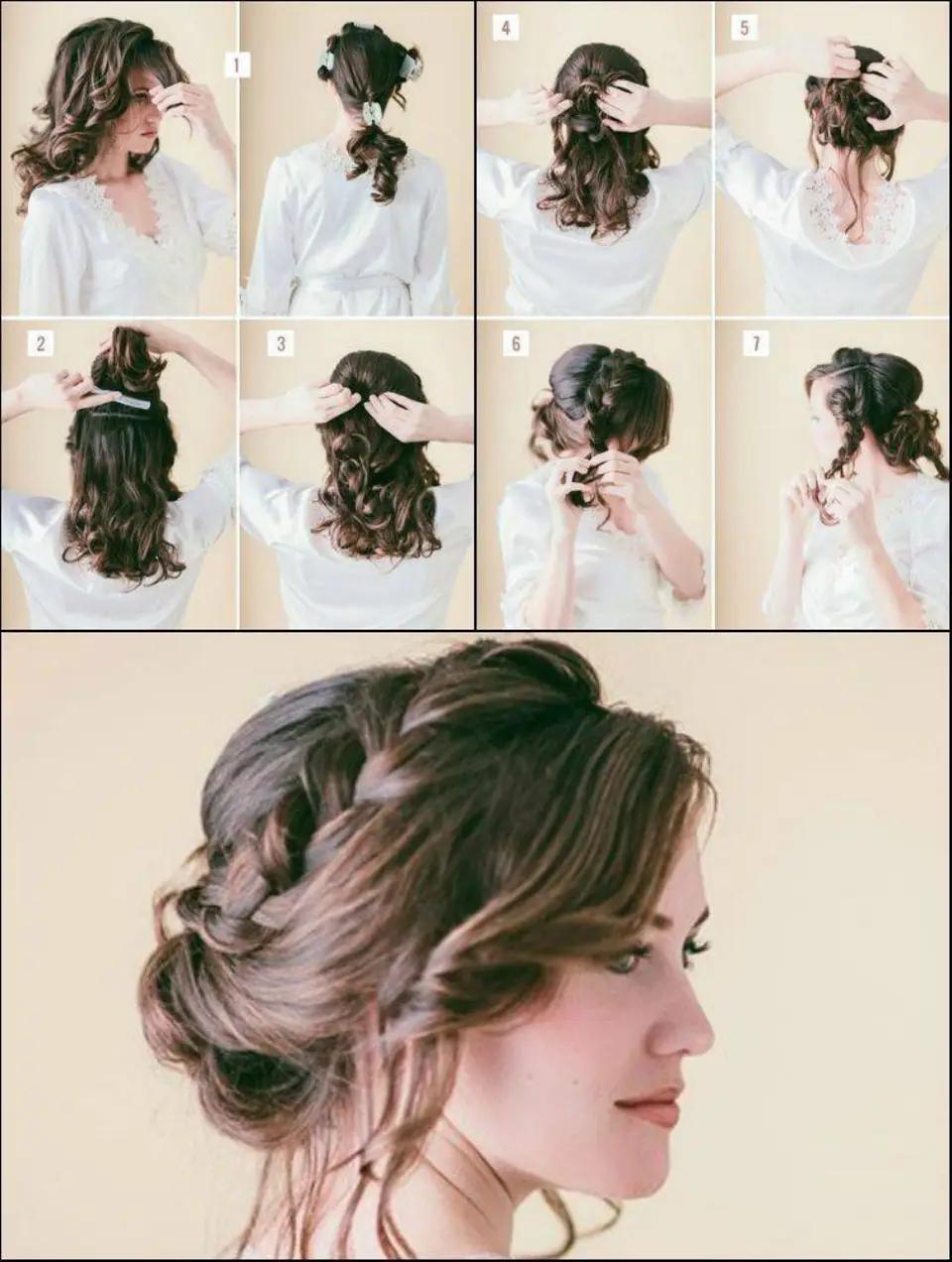 1

4

5

2

3

6

7