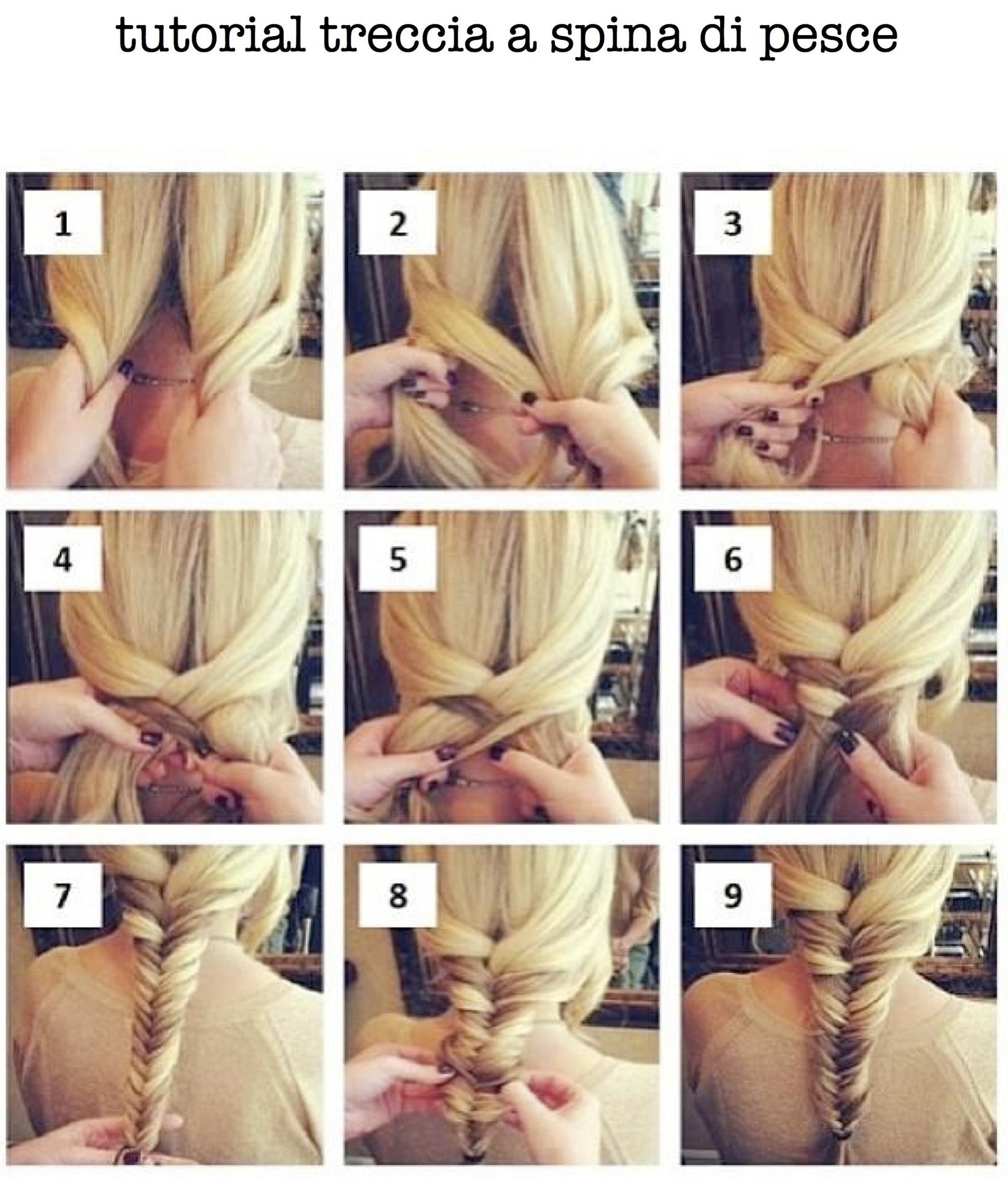 tutorial treccia a spina di pesce

1

2

3

4

5

6

7

8

9