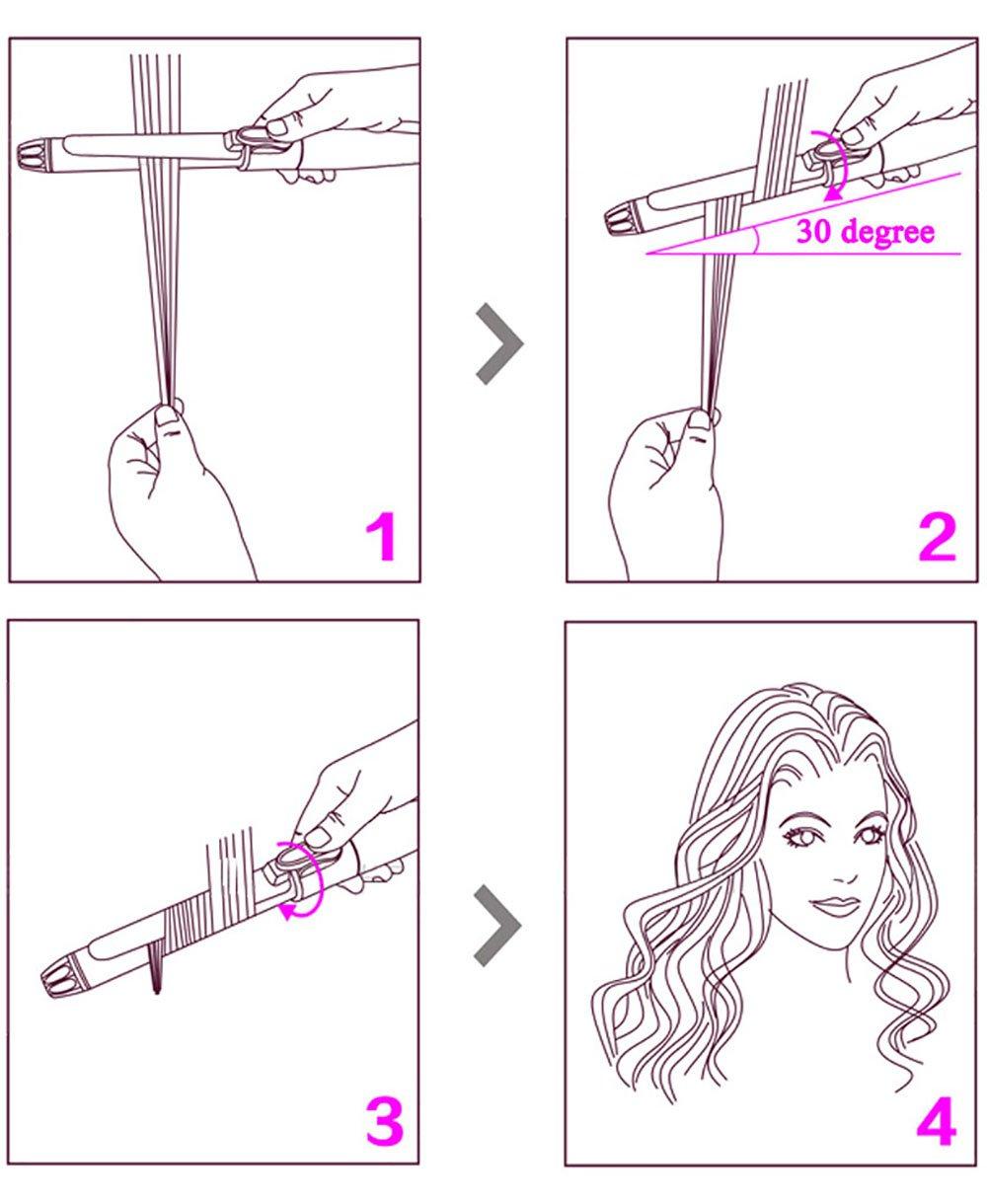 1

30 degree

2

3

4