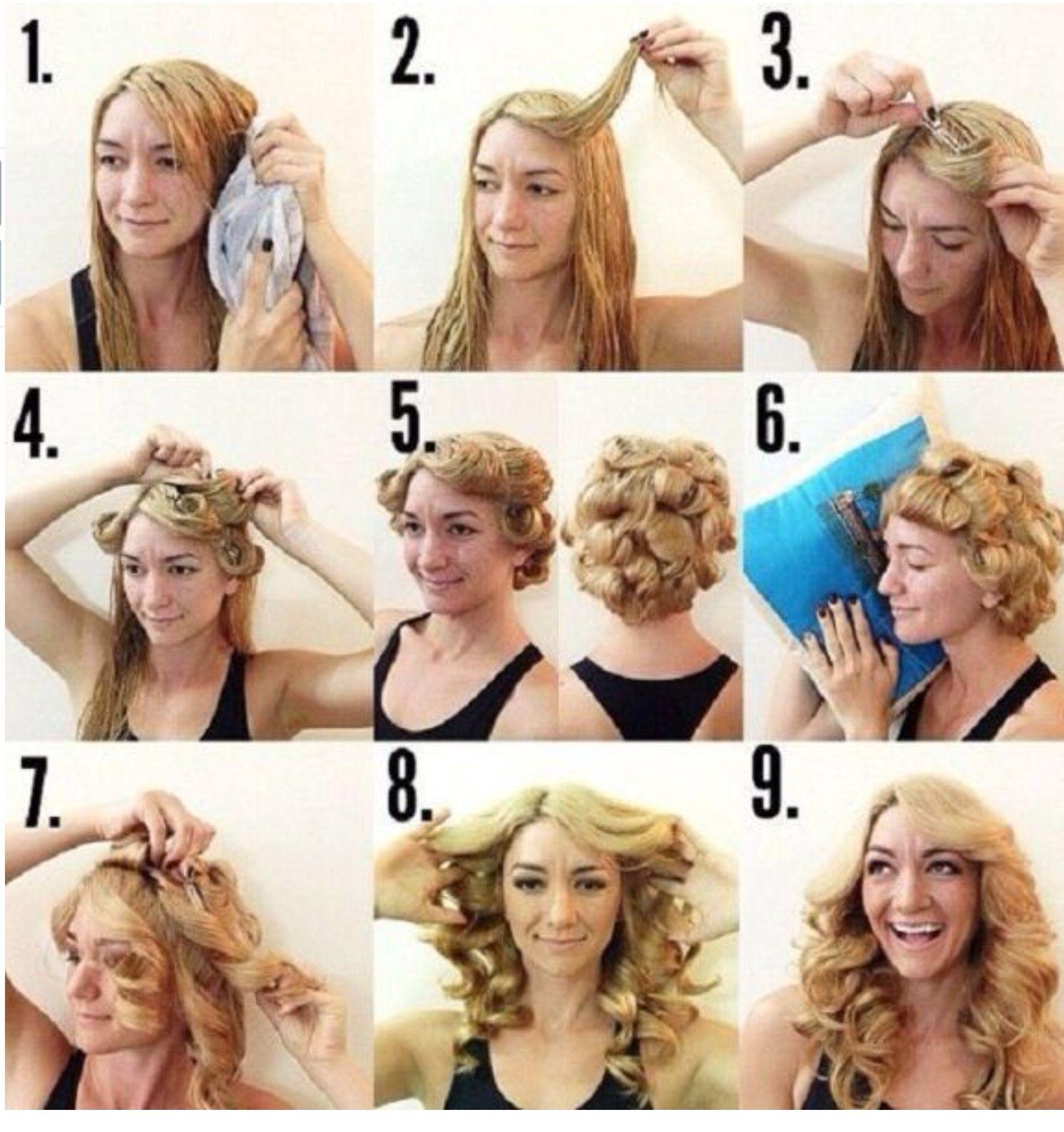 1.

2.

3.

4.

5.

6.

7.

8.

9.