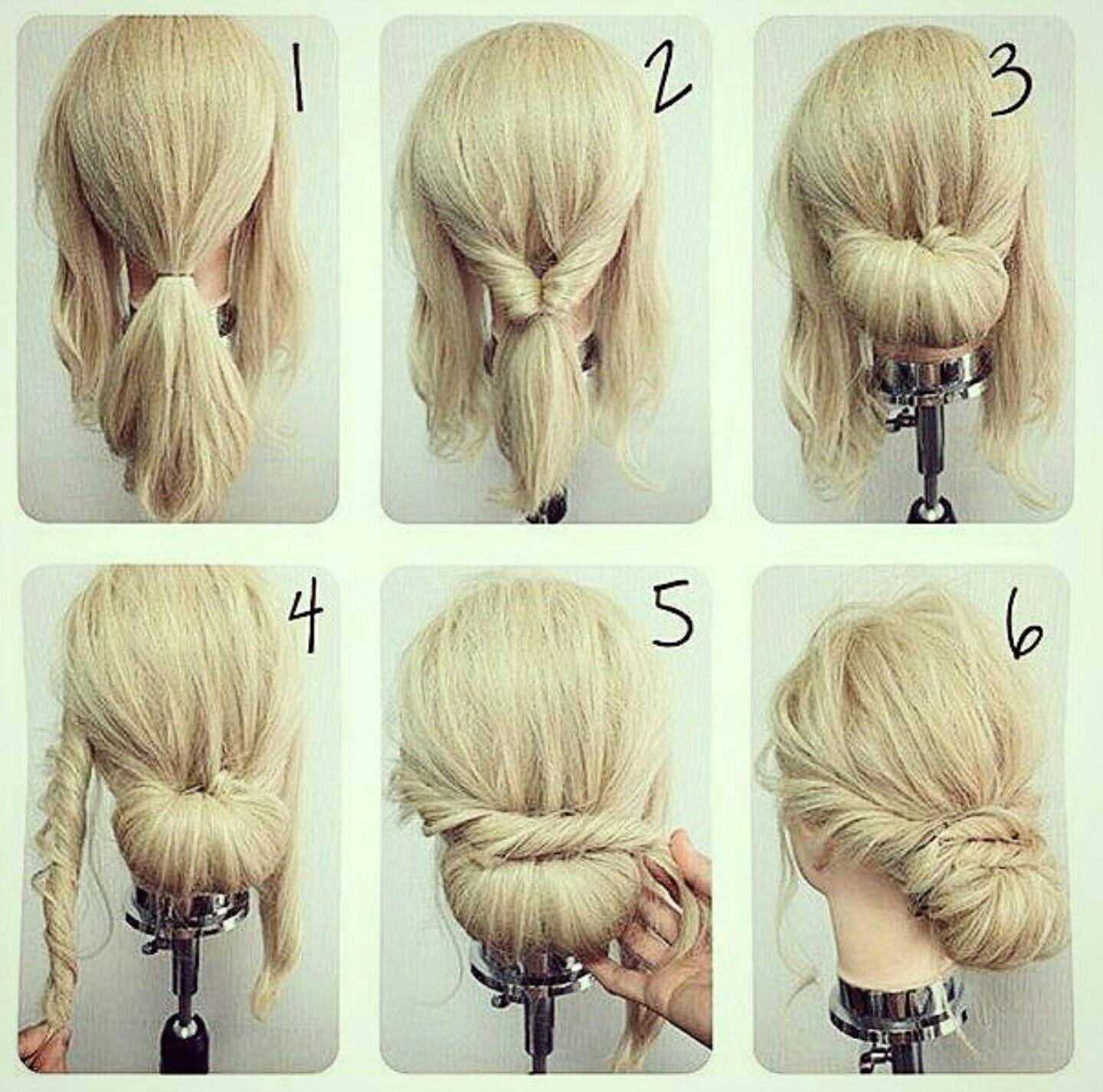 1

2

3

4

5

6