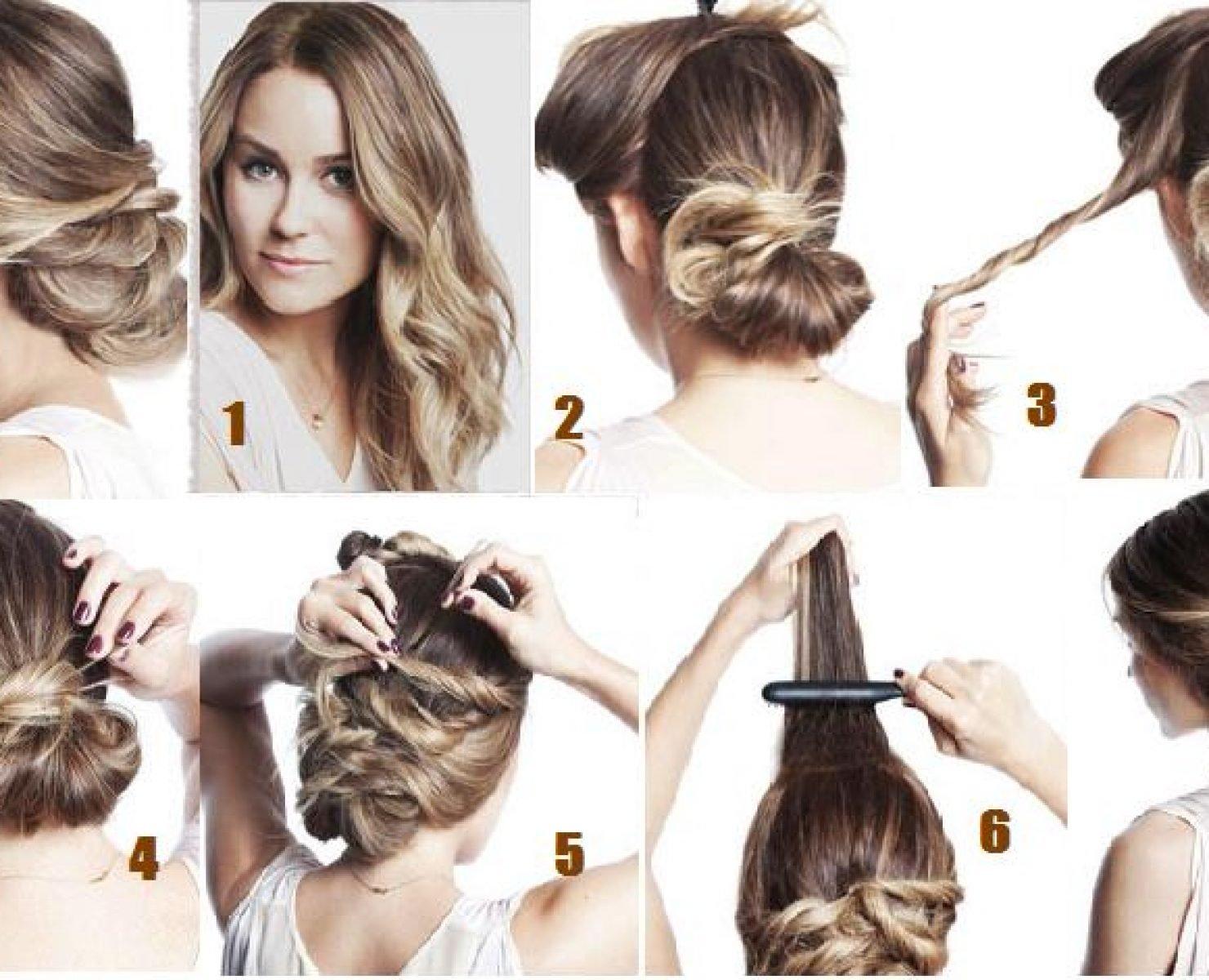 1
2
3
4
5
6