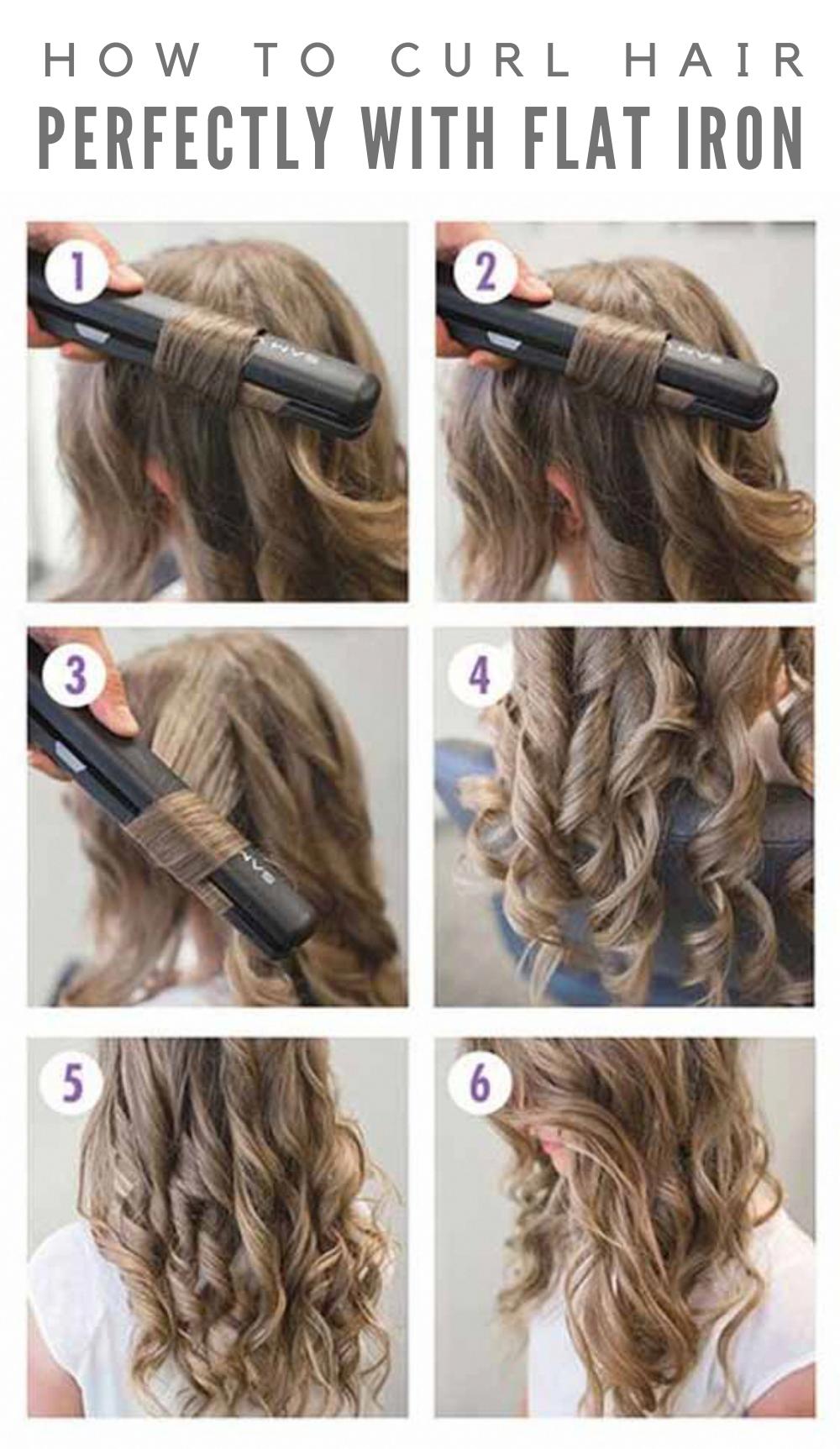 HOW TO CURL HAIR
PERFECTLY WITH FLAT IRON

1

2

3

4

5

6