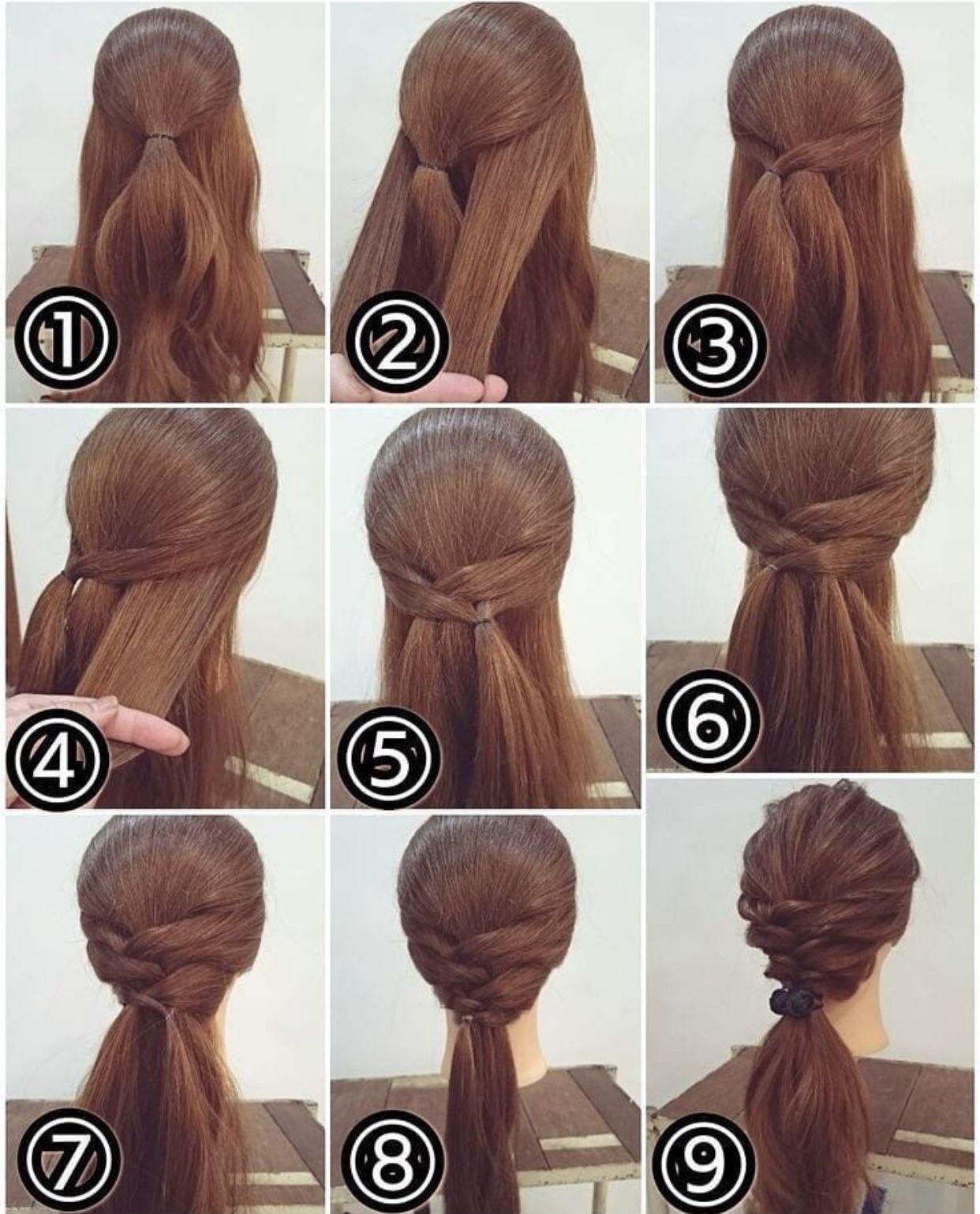 ①
②
③
④
⑤
⑥
⑦
⑧
⑨