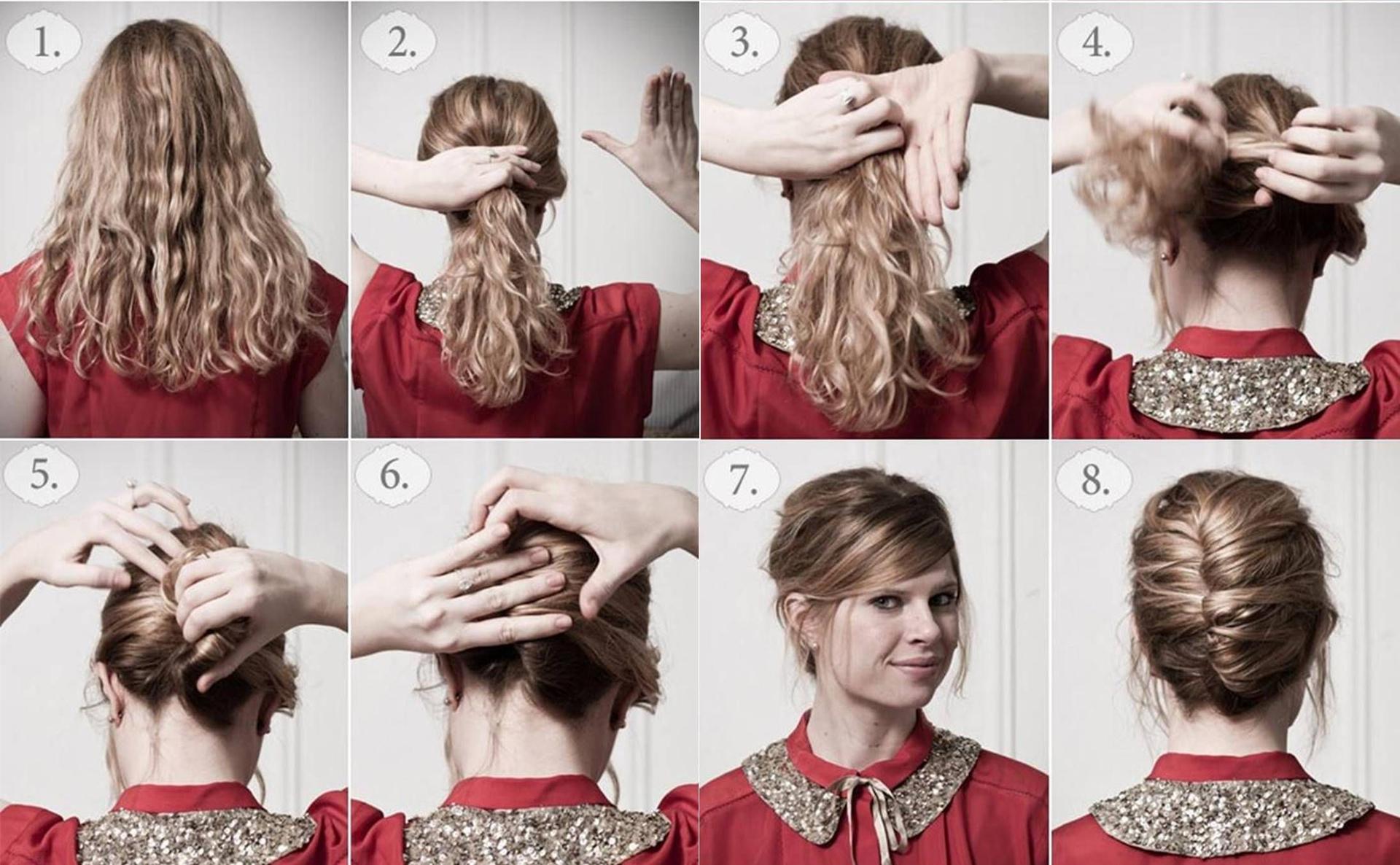 1.

2.

3.

4.

5.

6.

7.

8.