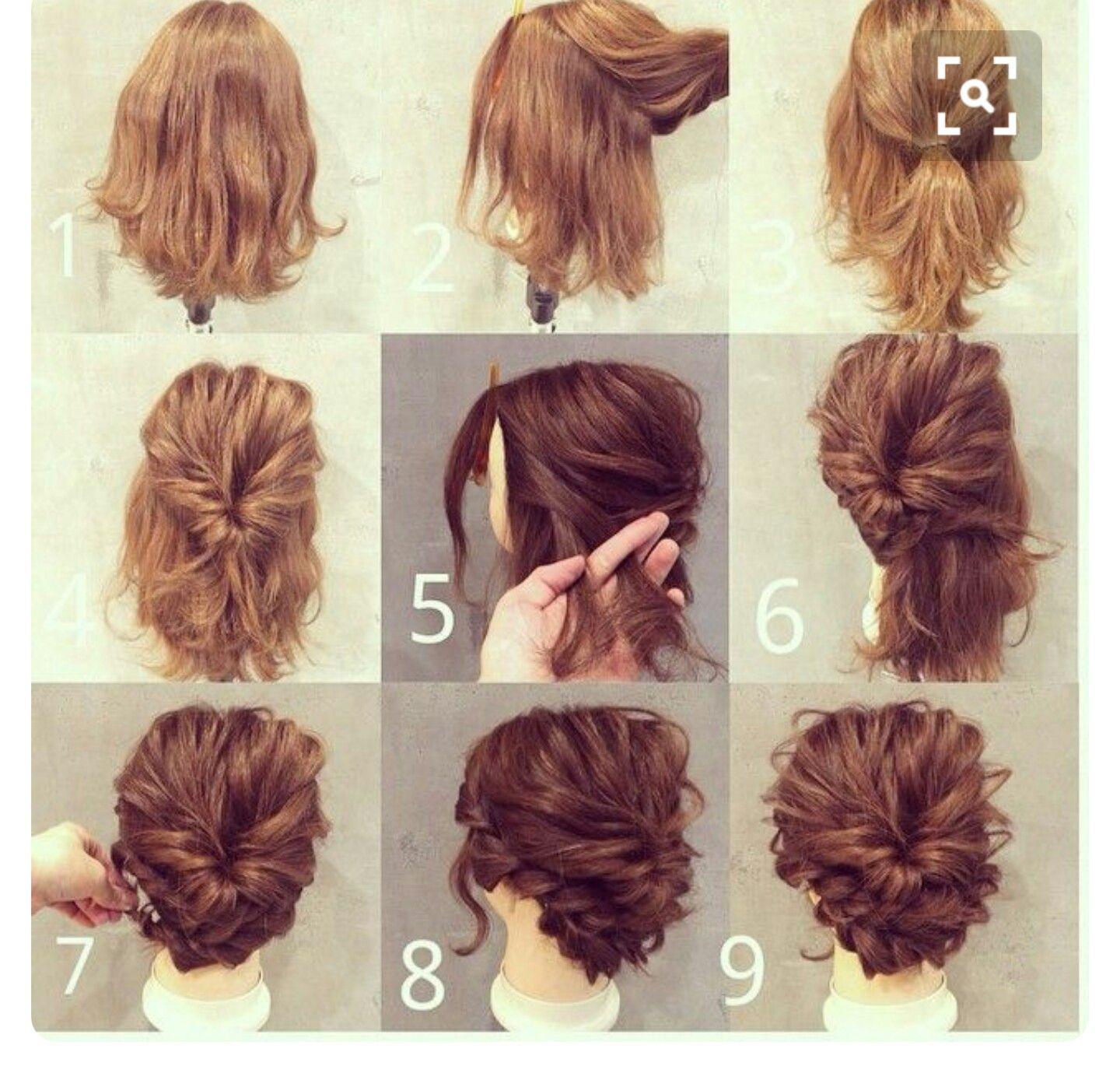 1
2
3
4
5
6
7
8
9