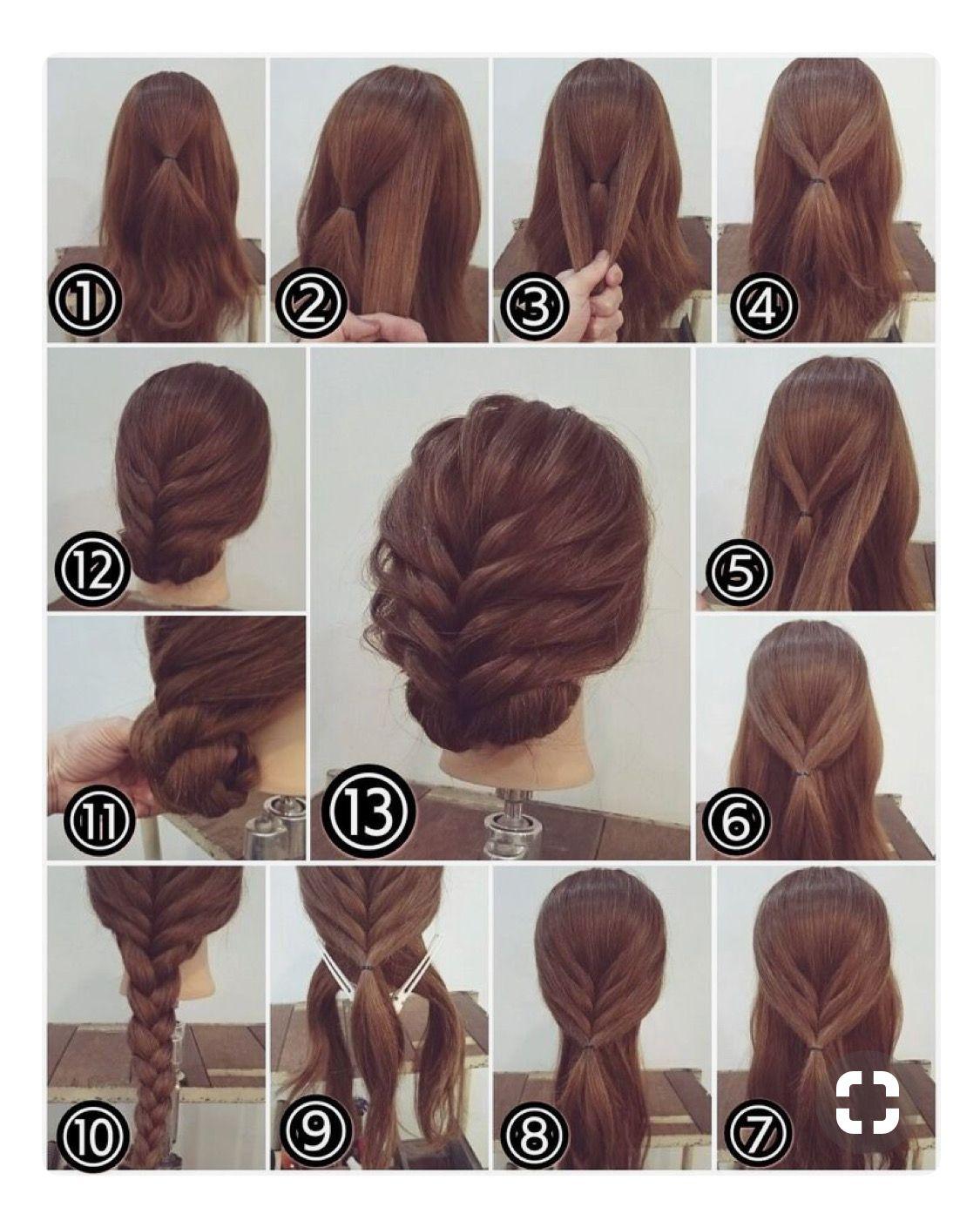 ①
②
③
④
⑫
⑬
⑤
⑪
⑥
⑩
⑨
⑧
⑦