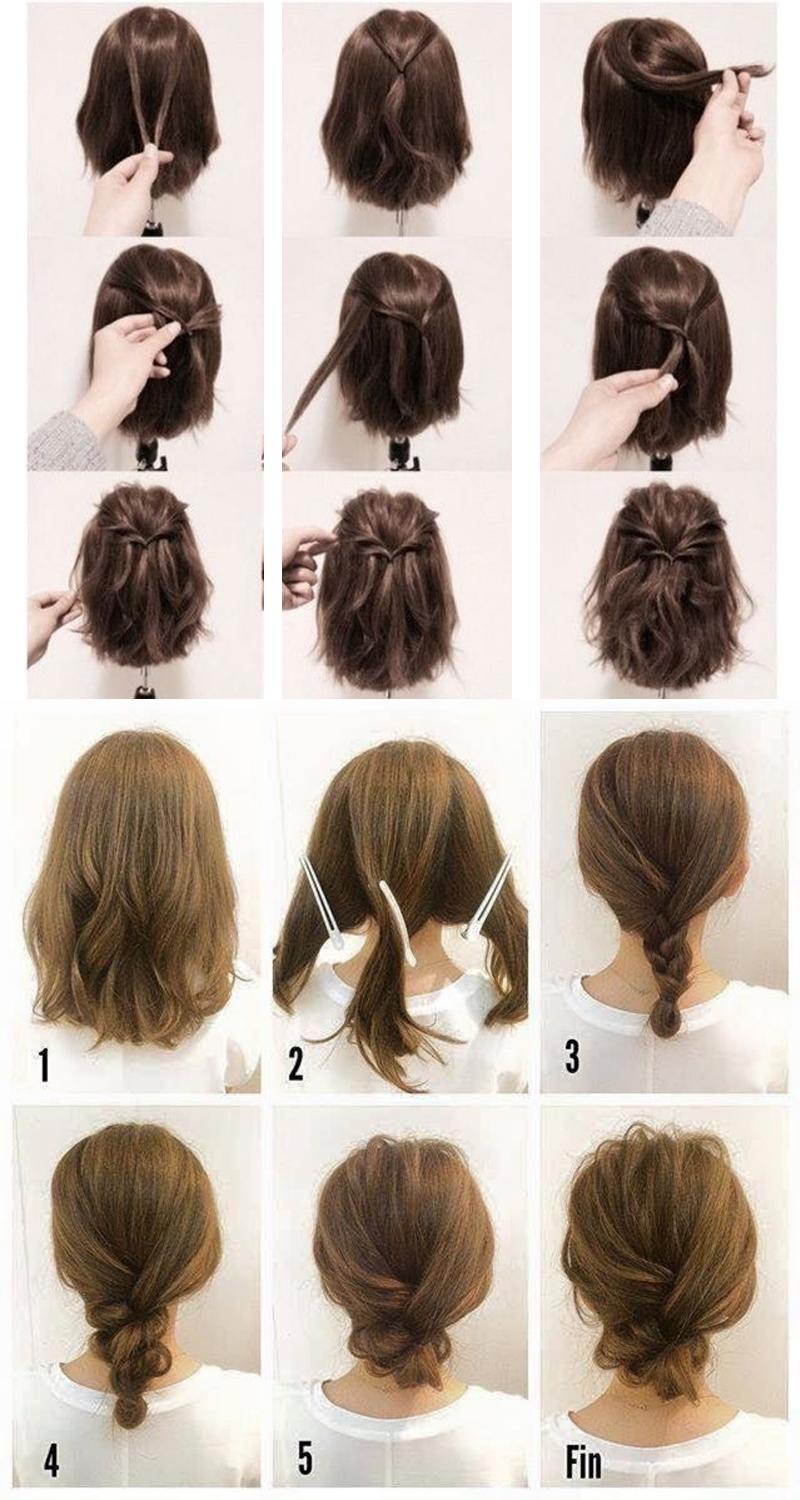 1

2

3

4

5

Fin