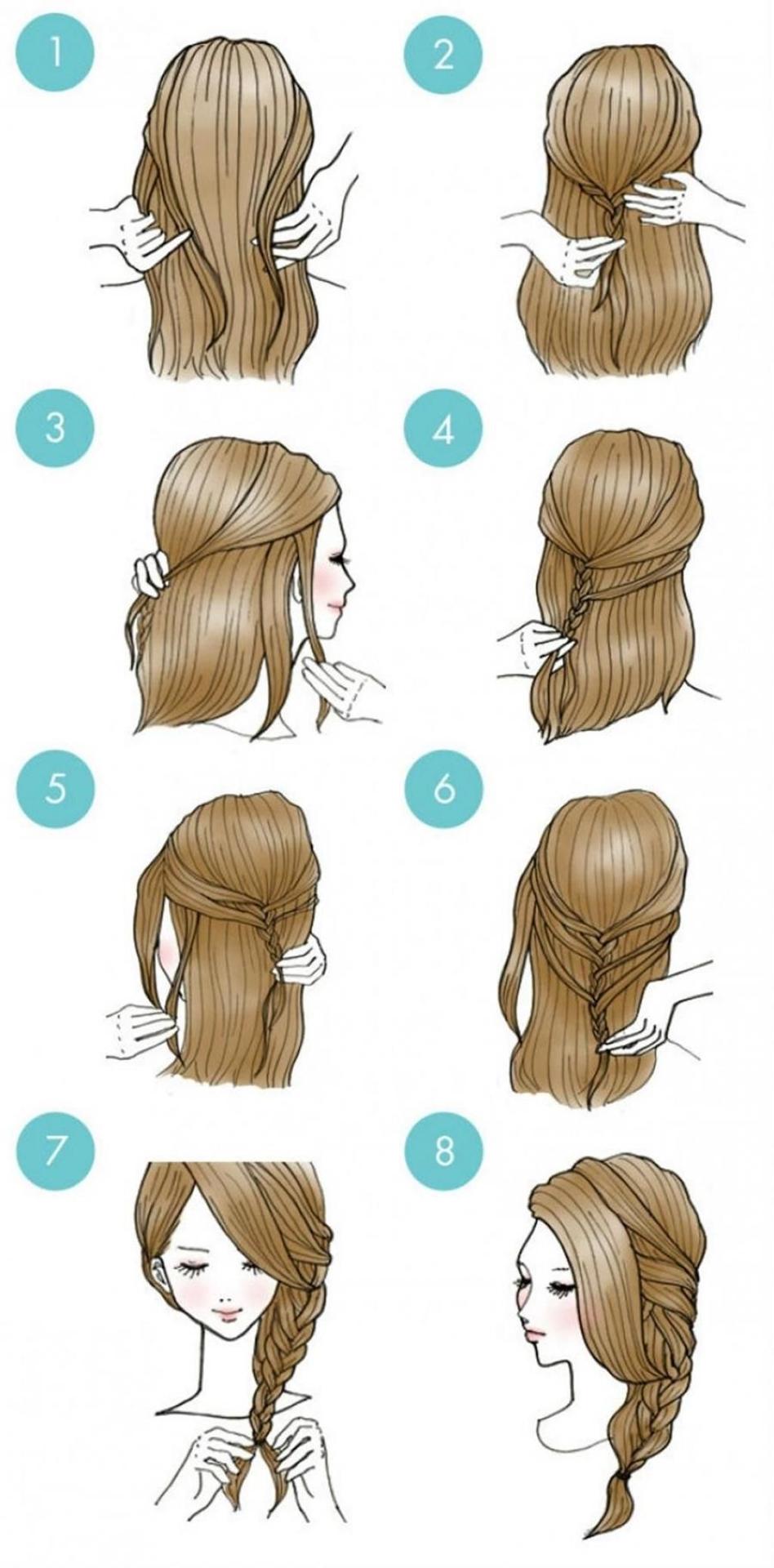 1
2
3
4
5
6
7
8