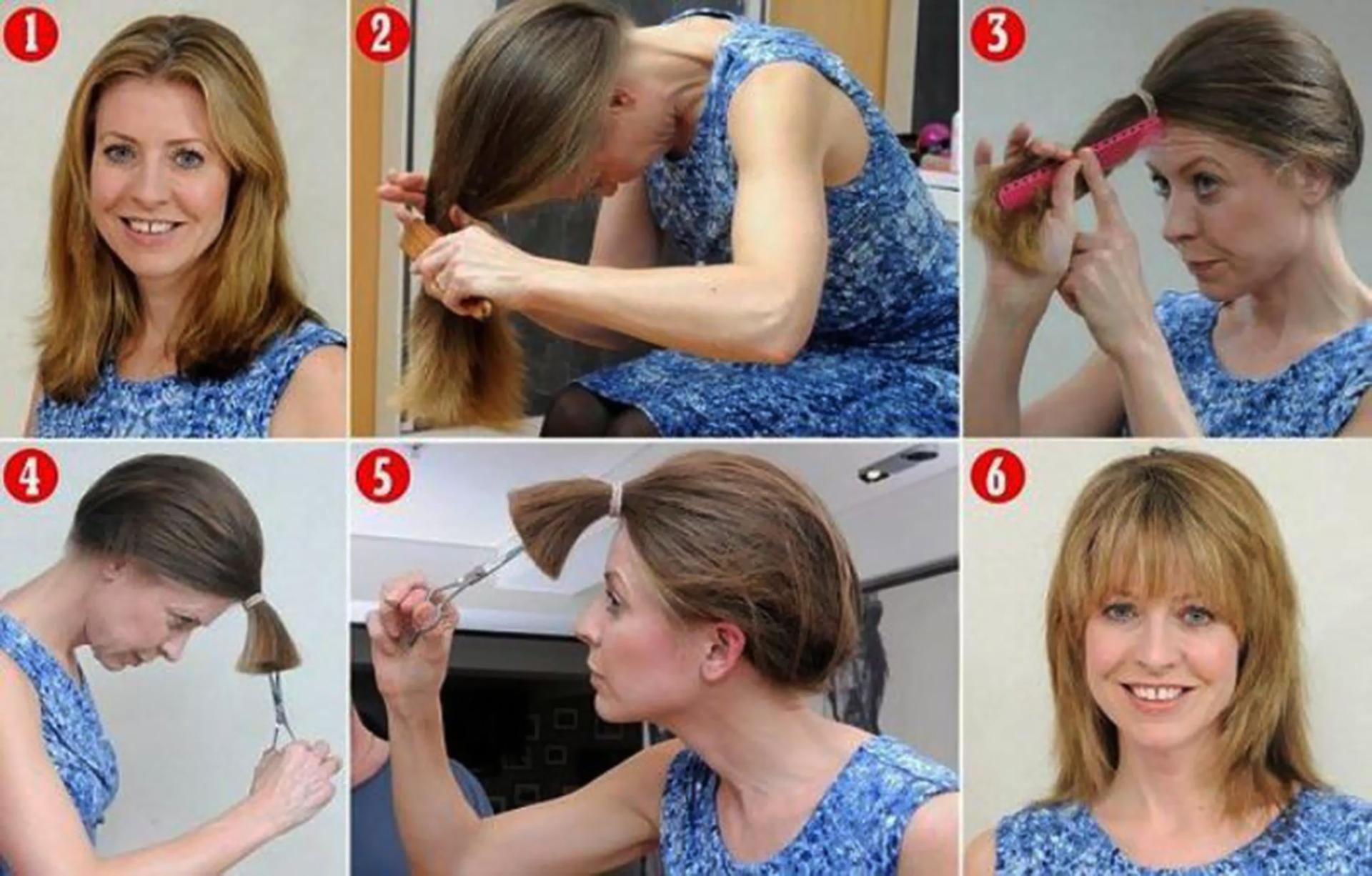 1
2
3
4
5
6