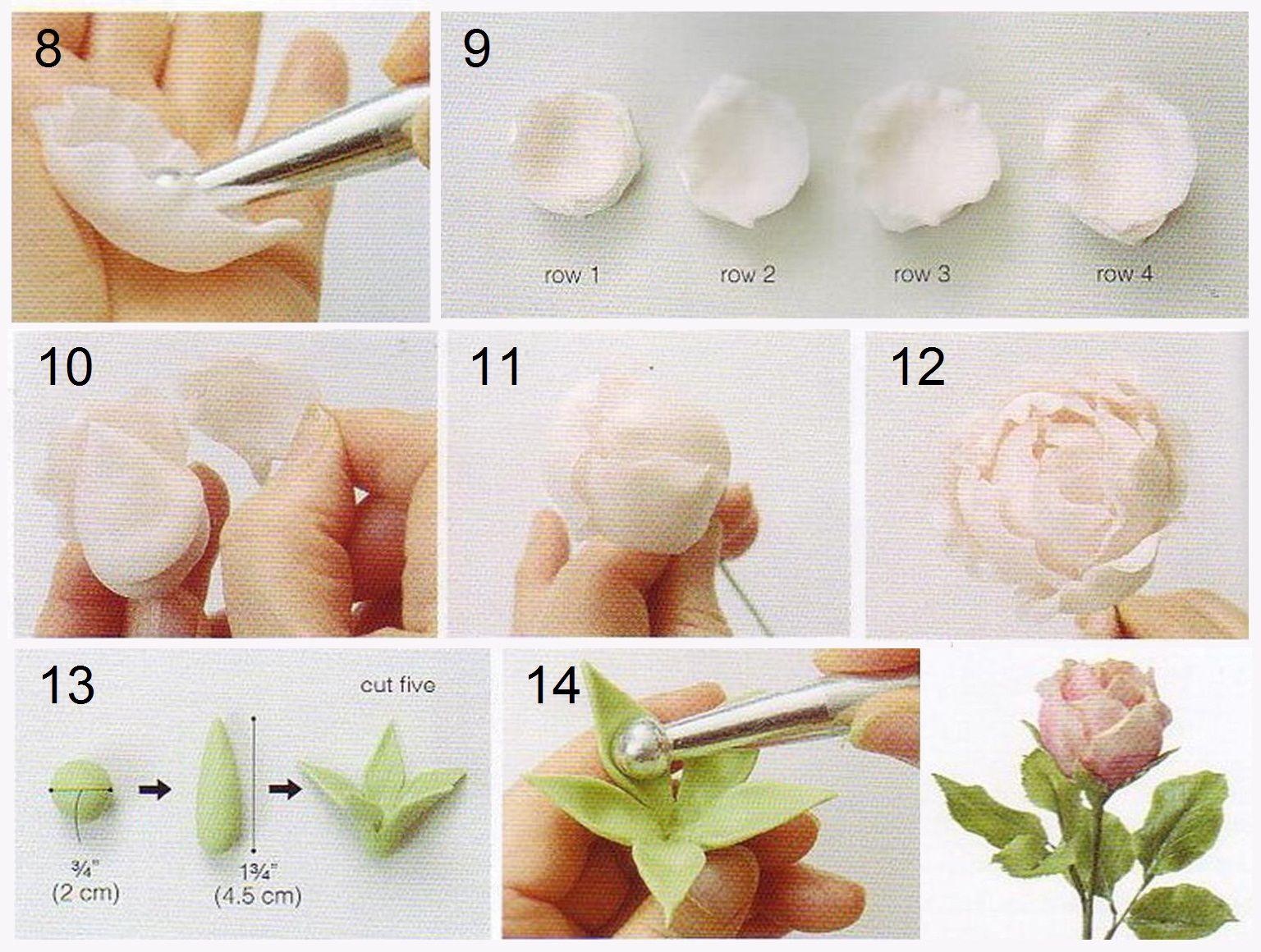 8

9

row 1 row 2 row 3 row 4

10

11

12

13

cut five

¾"
(2 cm)

1¾"
(4.5 cm)

14